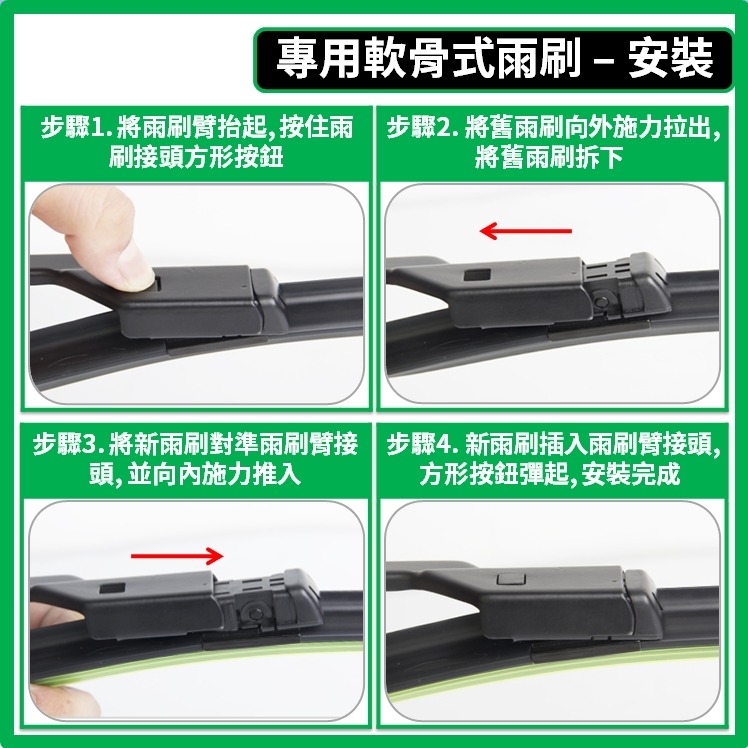 專用軟骨式雨刷 – 安裝

步驟1. 將雨刷臂抬起, 按住雨刷接頭方形按鈕

步驟2. 將舊雨刷向外施力拉出, 將舊雨刷拆下

步驟3. 將新雨刷對準雨刷臂接頭, 並向內施力推入

步驟4. 新雨刷插入雨刷臂接頭, 方形按鈕彈起, 安裝完成