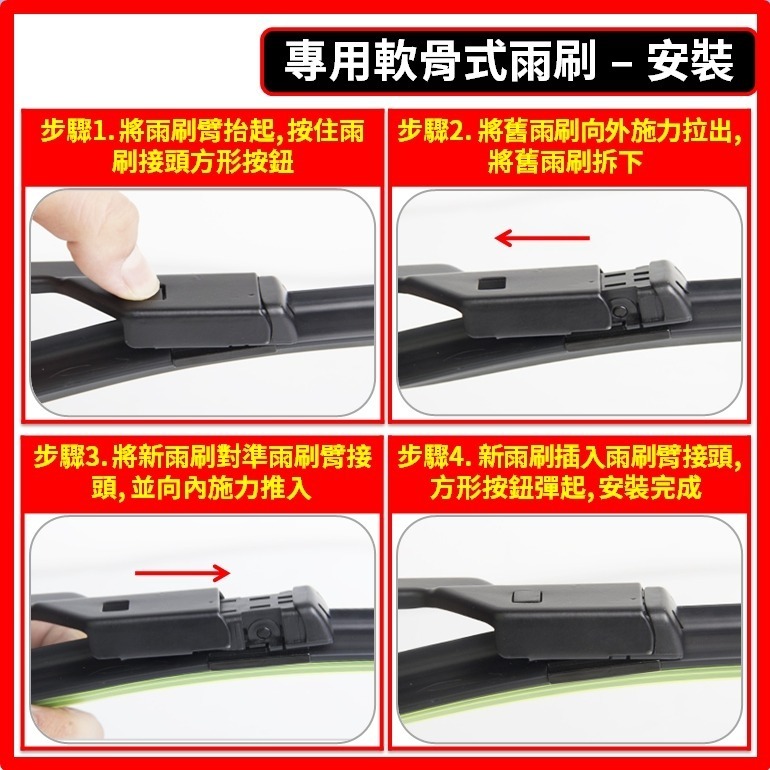 專用軟骨式雨刷 – 安裝

步驟1. 將雨刷臂抬起, 按住雨刷接頭方形按鈕

步驟2. 將舊雨刷向外施力拉出, 將舊雨刷拆下

步驟3. 將新雨刷對準雨刷臂接頭, 並向內施力推入

步驟4. 新雨刷插入雨刷臂接頭, 方形按鈕彈起, 安裝完成