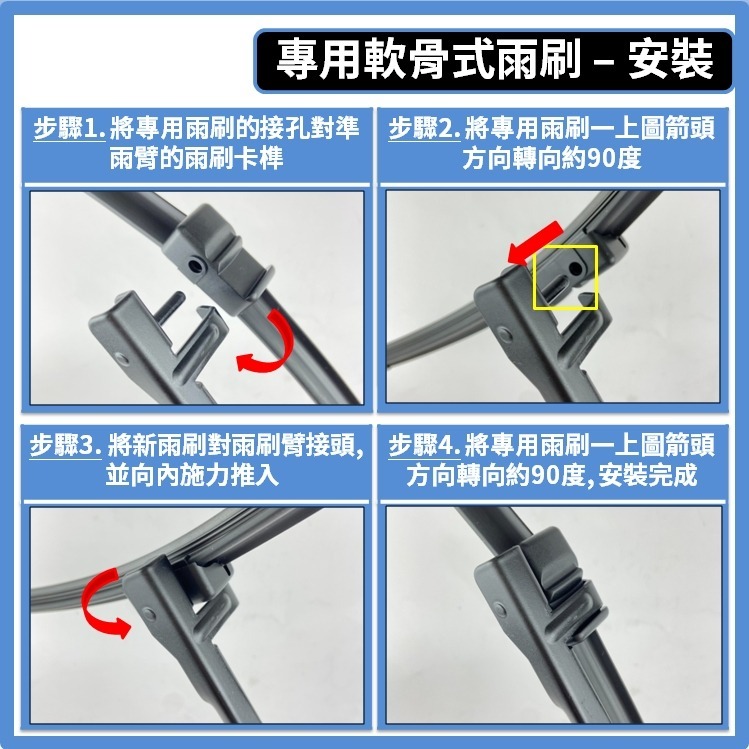 專用軟骨式雨刷 – 安裝

步驟1. 將專用雨刷的接孔對準雨臂的雨刷卡榫

步驟2. 將專用雨刷一上圖箭頭方向轉向約90度

步驟3. 將新雨刷對雨刷臂接頭, 並向內施力推入

步驟4. 將專用雨刷一上圖箭頭方向轉向約90度, 安裝完成