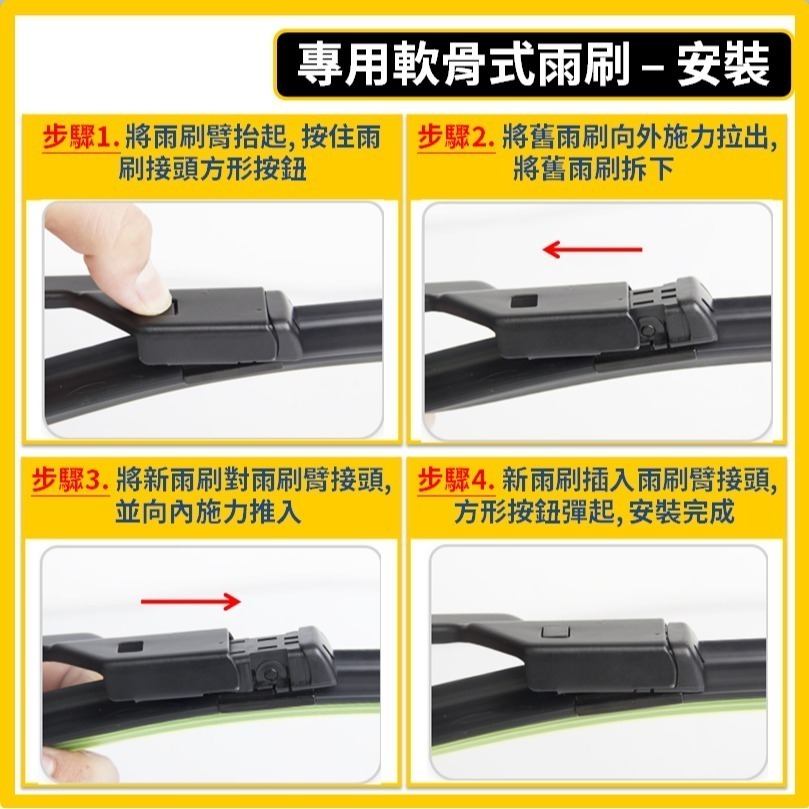 專用軟骨式雨刷 – 安裝

步驟1. 將雨刷臂抬起, 按住雨刷接頭方形按鈕

步驟2. 將舊雨刷向外施力拉出, 將舊雨刷拆下

步驟3. 將新雨刷對雨刷臂接頭, 並向內施力推入

步驟4. 新雨刷插入雨刷臂接頭, 方形按鈕彈起, 安裝完成