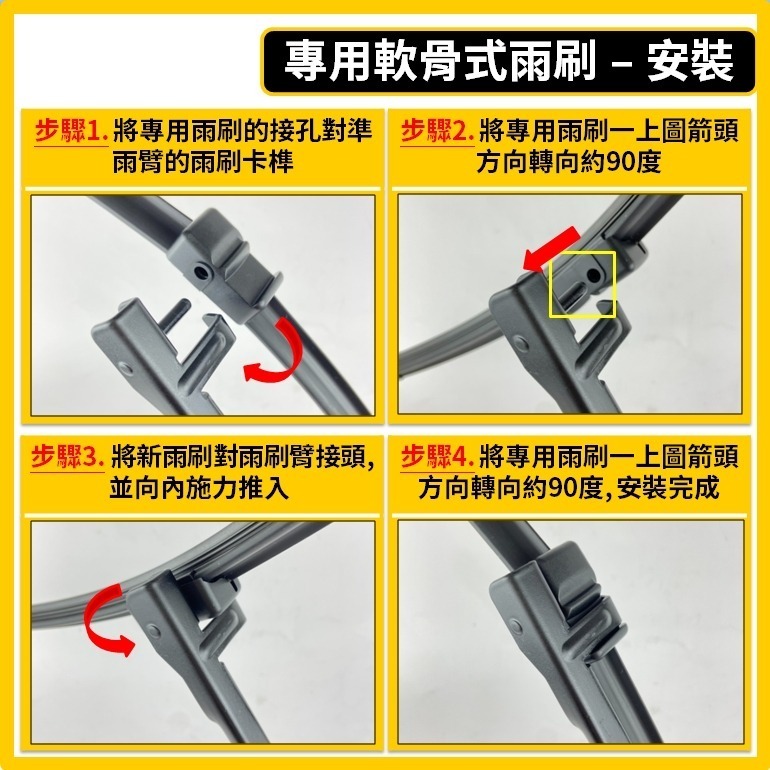 專用軟骨式雨刷 – 安裝

步驟1. 將專用雨刷的接孔對準雨臂的雨刷卡榫

步驟2. 將專用雨刷一上圖箭頭方向轉向約90度

步驟3. 將新雨刷對雨刷臂接頭，並向內施力推入

步驟4. 將專用雨刷一上圖箭頭方向轉向約90度，安裝完成