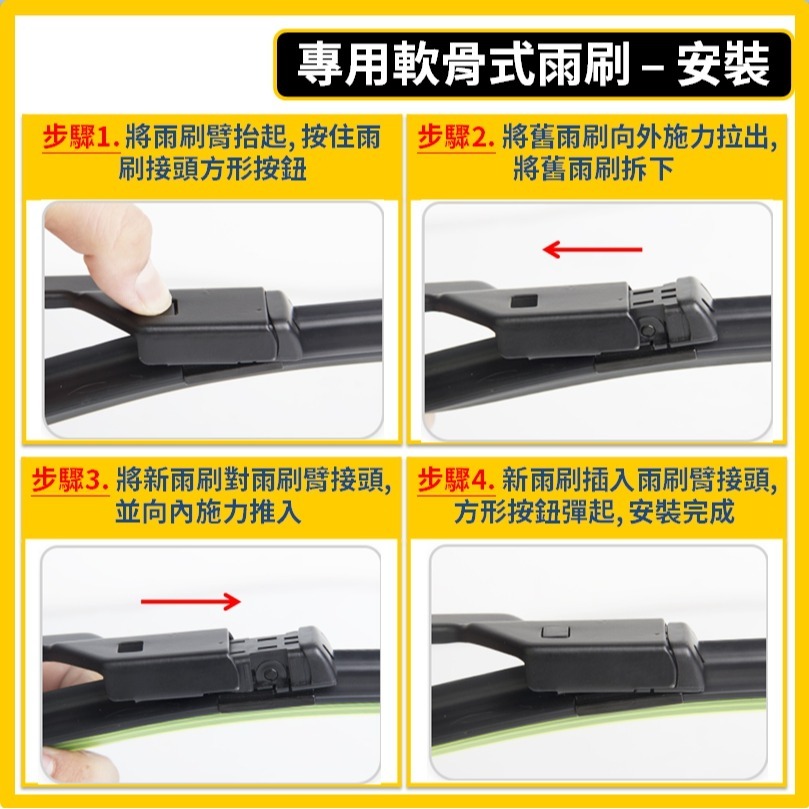 專用軟骨式雨刷 – 安裝

步驟1. 將雨刷臂抬起, 按住雨刷接頭方形按鈕

步驟2. 將舊雨刷向外施力拉出, 將舊雨刷拆下

步驟3. 將新雨刷對雨刷臂接頭, 並向內施力推入

步驟4. 新雨刷插入雨刷臂接頭, 方形按鈕彈起, 安裝完成