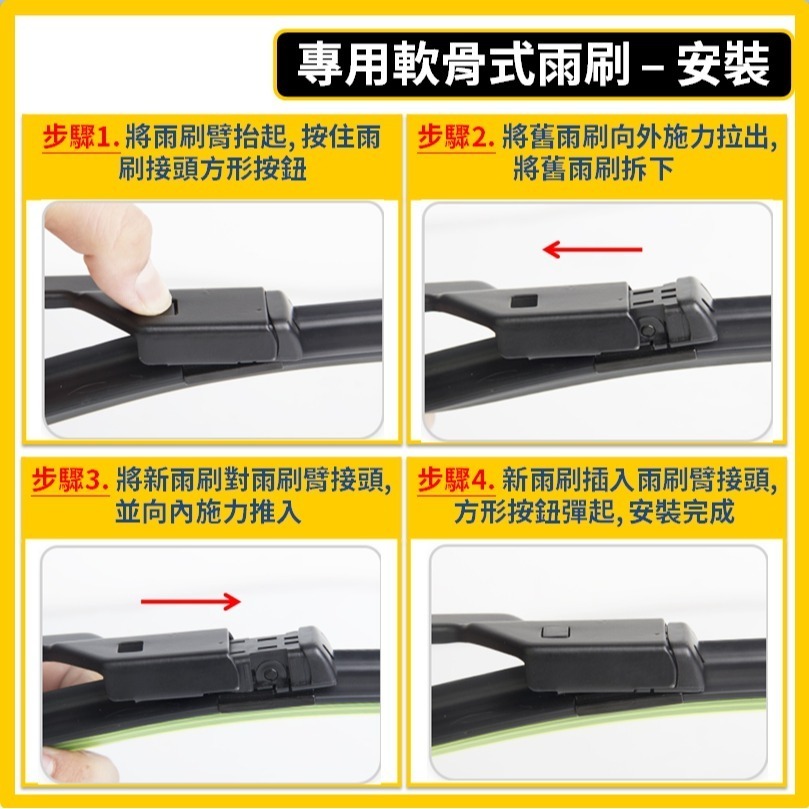 專用軟骨式雨刷 – 安裝

步驟1. 將雨刷臂抬起, 按住雨刷接頭方形按鈕

步驟2. 將舊雨刷向外施力拉出, 將舊雨刷拆下

步驟3. 將新雨刷對雨刷臂接頭, 並向內施力推入

步驟4. 新雨刷插入雨刷臂接頭, 方形按鈕彈起, 安裝完成