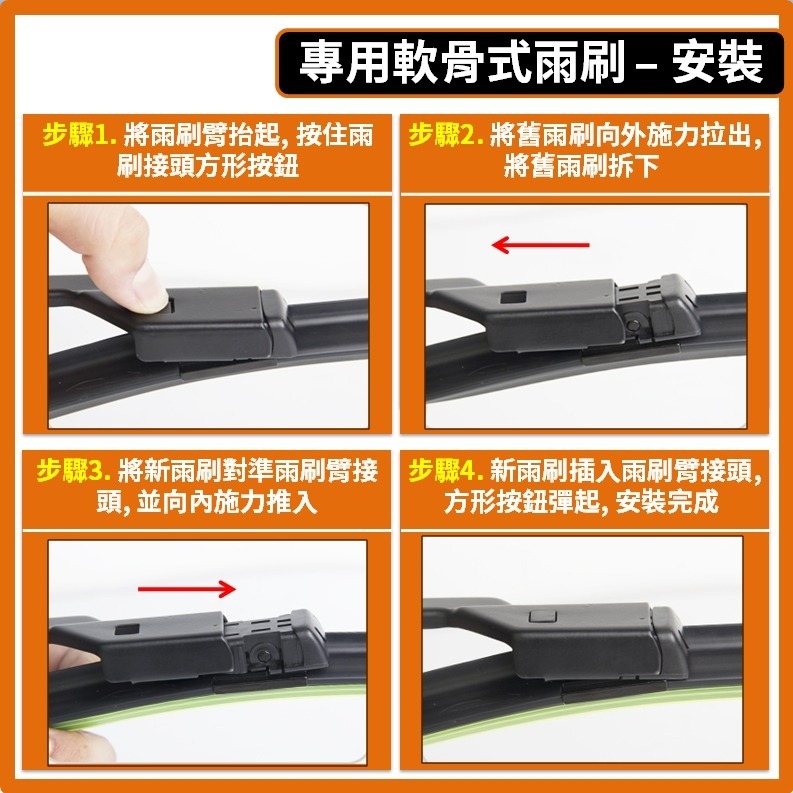 專用軟骨式雨刷 – 安裝

步驟1. 將雨刷臂抬起, 按住雨刷接頭方形按鈕

步驟2. 將舊雨刷向外施力拉出, 將舊雨刷拆下

步驟3. 將新雨刷對準雨刷臂接頭, 並向內施力推入

步驟4. 新雨刷插入雨刷臂接頭, 方形按鈕彈起, 安裝完成