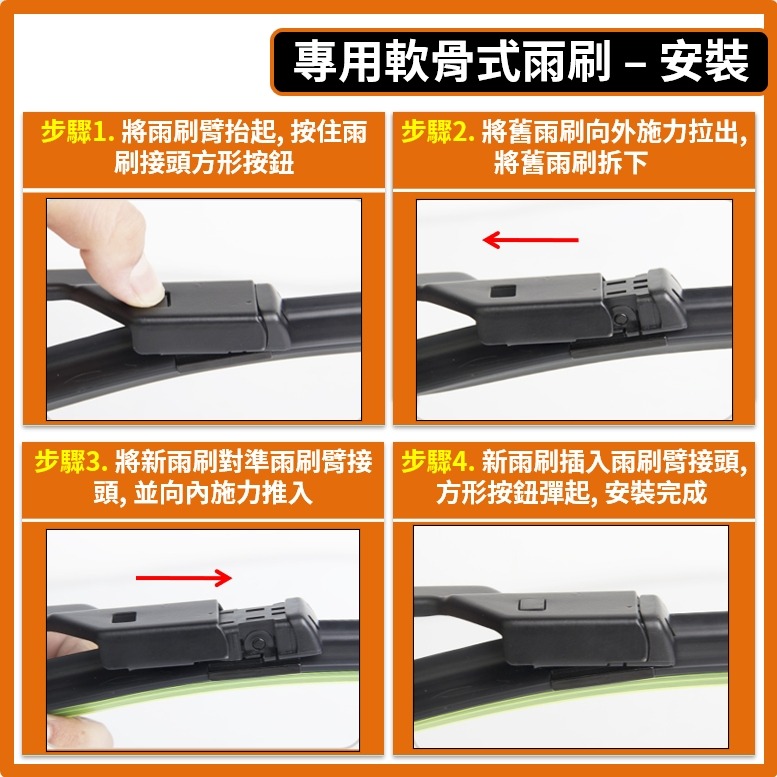 專用軟骨式雨刷 – 安裝

步驟1. 將雨刷臂抬起, 按住雨刷接頭方形按鈕

步驟2. 將舊雨刷向外施力拉出, 將舊雨刷拆下

步驟3. 將新雨刷對準雨刷臂接頭, 並向內施力推入

步驟4. 新雨刷插入雨刷臂接頭, 方形按鈕彈起, 安裝完成