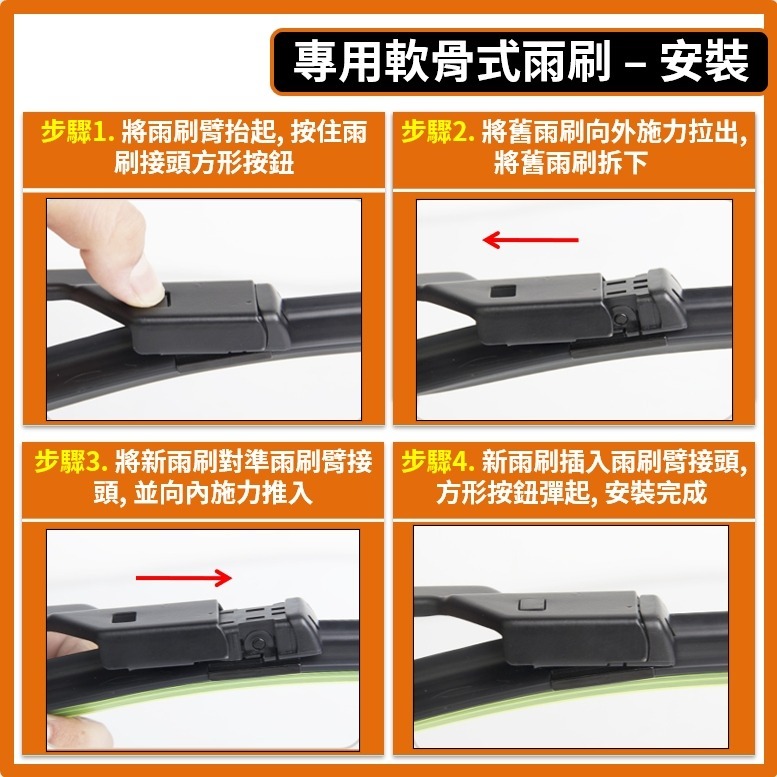 專用軟骨式雨刷 – 安裝

步驟1. 將雨刷臂抬起, 按住雨刷接頭方形按鈕

步驟2. 將舊雨刷向外施力拉出, 將舊雨刷拆下

步驟3. 將新雨刷對準雨刷臂接頭, 並向內施力推入

步驟4. 新雨刷插入雨刷臂接頭, 方形按鈕彈起, 安裝完成