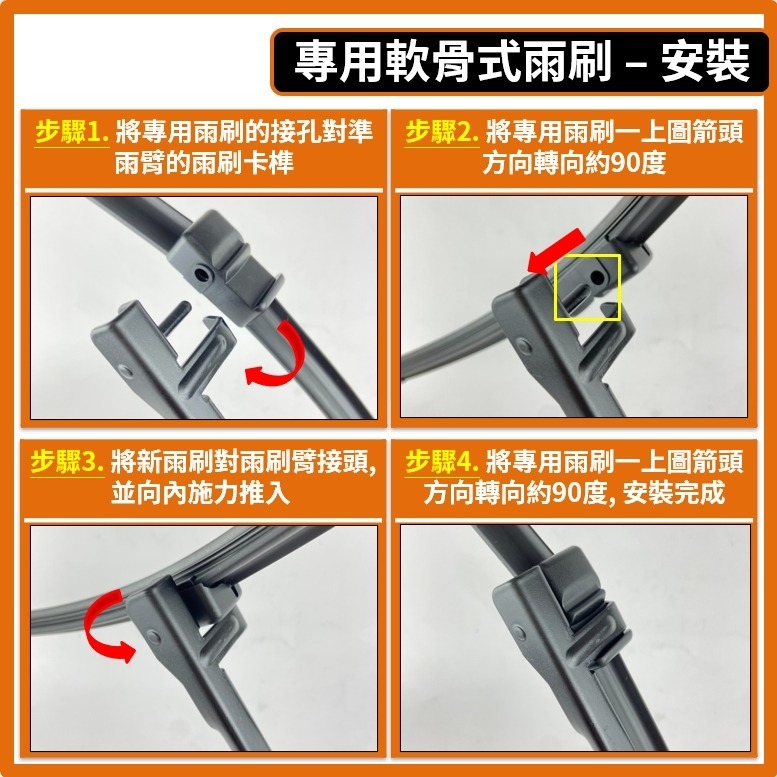 專用軟骨式雨刷 – 安裝

步驟1. 將專用雨刷的接孔對準雨臂的雨刷卡榫

步驟2. 將專用雨刷一上圖箭頭方向轉向約90度

步驟3. 將新雨刷對雨刷臂接頭, 並向內施力推入

步驟4. 將專用雨刷一上圖箭頭方向轉向約90度, 安裝完成