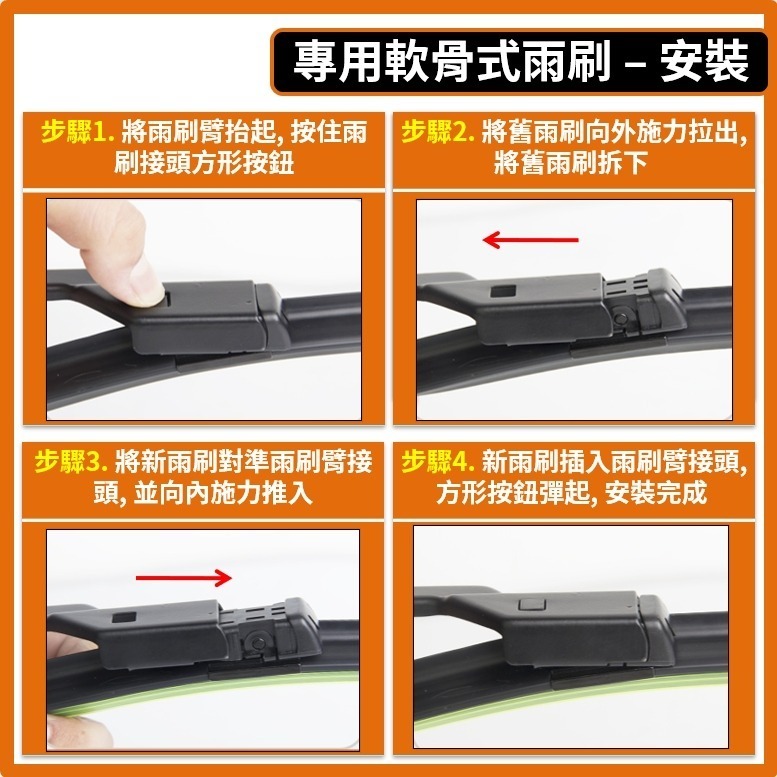 專用軟骨式雨刷 – 安裝

步驟1. 將雨刷臂抬起, 按住雨刷接頭方形按鈕

步驟2. 將舊雨刷向外施力拉出, 將舊雨刷拆下

步驟3. 將新雨刷對準雨刷臂接頭, 並向內施力推入

步驟4. 新雨刷插入雨刷臂接頭, 方形按鈕彈起, 安裝完成