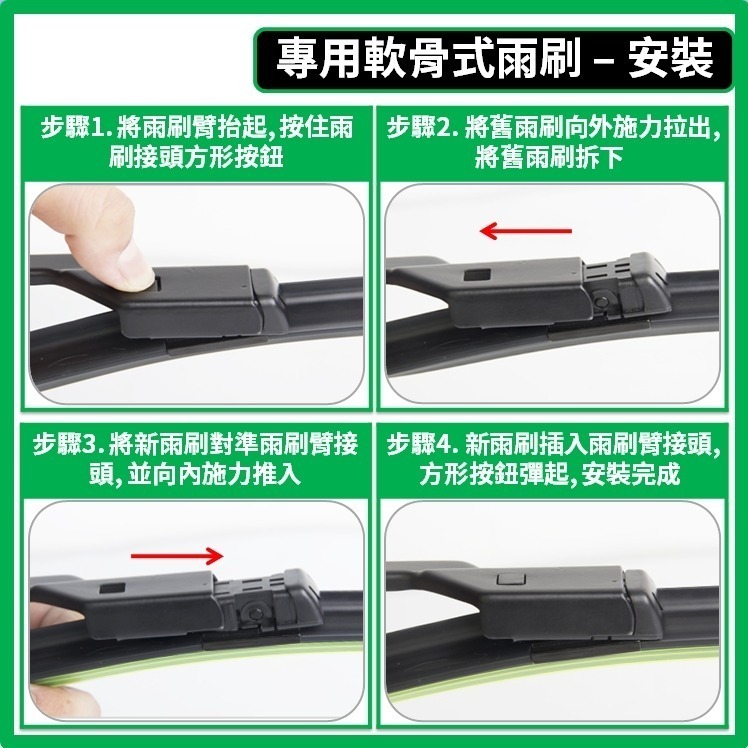 專用軟骨式雨刷 – 安裝

步驟1. 將雨刷臂抬起, 按住雨刷接頭方形按鈕

步驟2. 將舊雨刷向外施力拉出, 將舊雨刷拆下

步驟3. 將新雨刷對準雨刷臂接頭, 並向內施力推入

步驟4. 新雨刷插入雨刷臂接頭, 方形按鈕彈起, 安裝完成