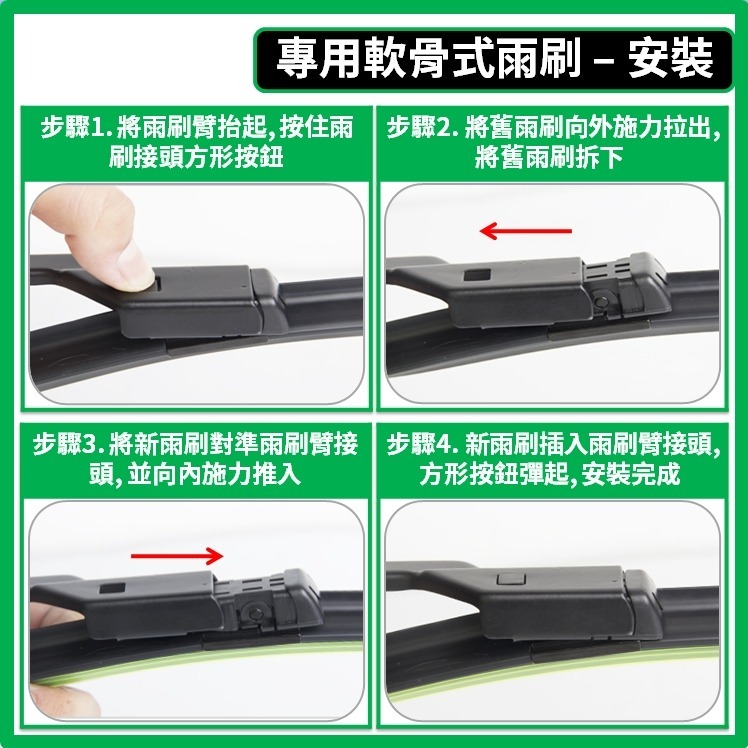 專用軟骨式雨刷 – 安裝

步驟1. 將雨刷臂抬起, 按住雨刷接頭方形按鈕

步驟2. 將舊雨刷向外施力拉出, 將舊雨刷拆下

步驟3. 將新雨刷對準雨刷臂接頭, 並向內施力推入

步驟4. 新雨刷插入雨刷臂接頭, 方形按鈕彈起, 安裝完成