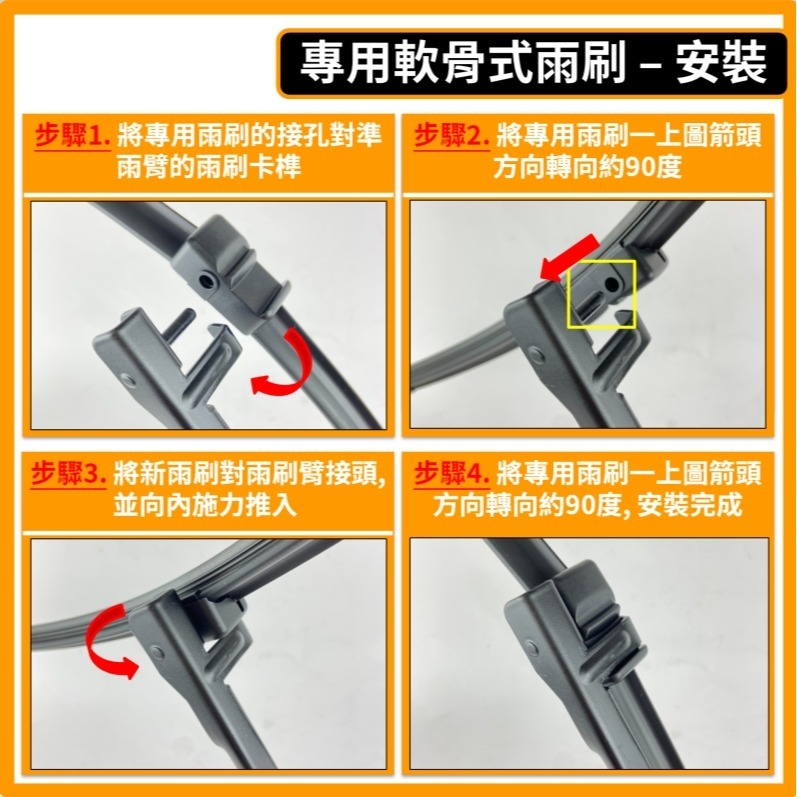 專用軟骨式雨刷 – 安裝

步驟1. 將專用雨刷的接孔對準雨臂的雨刷卡榫

步驟2. 將專用雨刷一上圖箭頭方向轉向約90度

步驟3. 將新雨刷對雨刷臂接頭, 並向內施力推入

步驟4. 將專用雨刷一上圖箭頭方向轉向約90度, 安裝完成