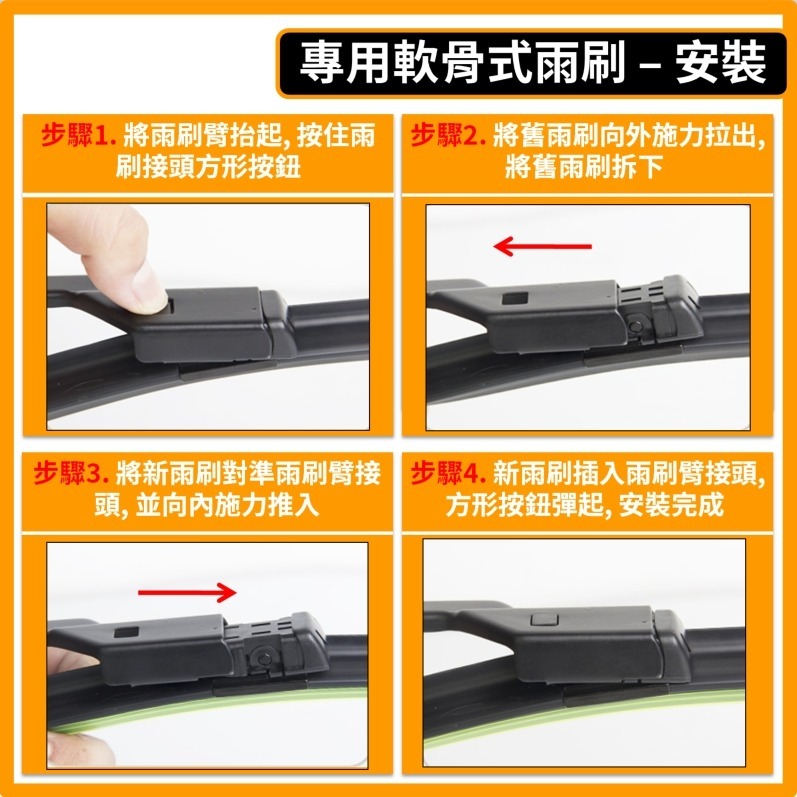 專用軟骨式雨刷 – 安裝

步驟1. 將雨刷臂抬起, 按住雨刷接頭方形按鈕

步驟2. 將舊雨刷向外施力拉出, 將舊雨刷拆下

步驟3. 將新雨刷對準雨刷臂接頭, 並向內施力推入

步驟4. 新雨刷插入雨刷臂接頭, 方形按鈕彈起, 安裝完成