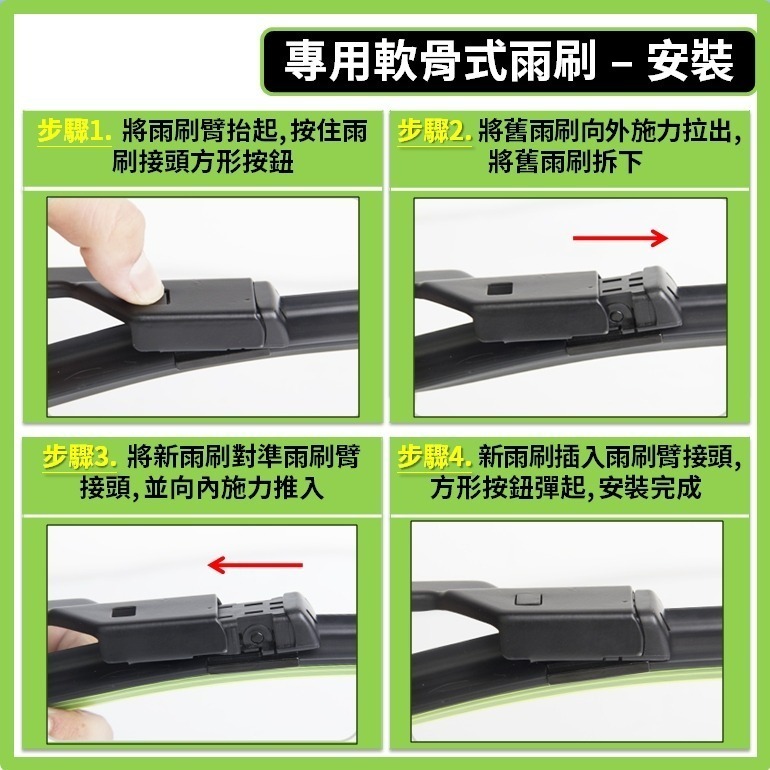 專用軟骨式雨刷 – 安裝

步驟1. 將雨刷臂抬起,按住雨刷接頭方形按鈕

步驟2. 將舊雨刷向外施力拉出,將舊雨刷拆下

步驟3. 將新雨刷對準雨刷臂接頭,並向內施力推入

步驟4. 新雨刷插入雨刷臂接頭,方形按鈕彈起,安裝完成