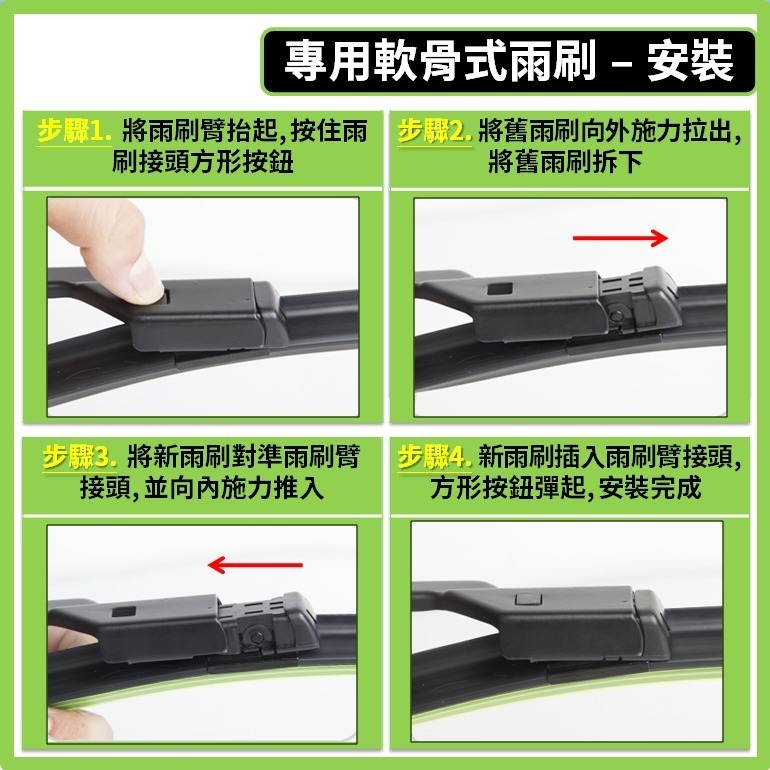 專用軟骨式雨刷 – 安裝

步驟1. 將雨刷臂抬起,按住雨刷接頭方形按鈕

步驟2. 將舊雨刷向外施力拉出,將舊雨刷拆下

步驟3. 將新雨刷對準雨刷臂接頭,並向內施力推入

步驟4. 新雨刷插入雨刷臂接頭,方形按鈕彈起,安裝完成