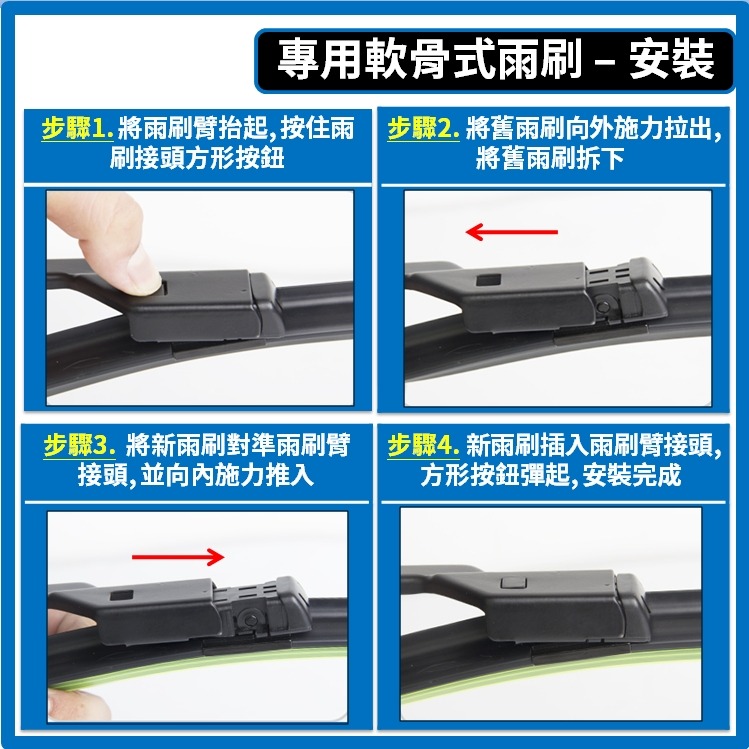 專用軟骨式雨刷 – 安裝

步驟1. 將雨刷臂抬起,按住雨刷接頭方形按鈕

步驟2. 將舊雨刷向外施力拉出,將舊雨刷拆下

步驟3. 將新雨刷對準雨刷臂接頭,並向內施力推入

步驟4. 新雨刷插入雨刷臂接頭,方形按鈕彈起,安裝完成