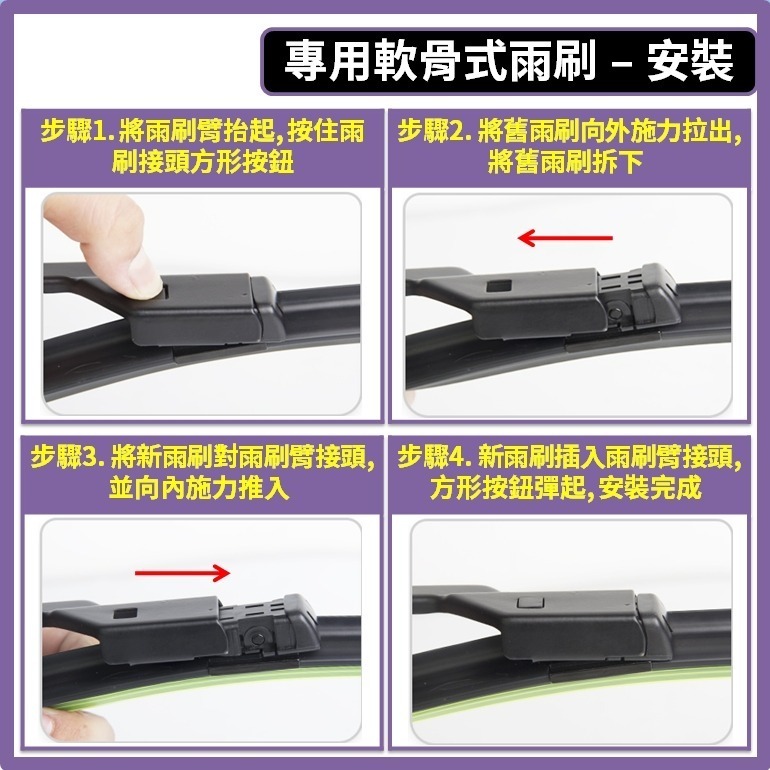 專用軟骨式雨刷 – 安裝

步驟1. 將雨刷臂抬起, 按住雨刷接頭方形按鈕

步驟2. 將舊雨刷向外施力拉出, 將舊雨刷拆下

步驟3. 將新雨刷對雨刷臂接頭, 並向內施力推入

步驟4. 新雨刷插入雨刷臂接頭, 方形按鈕彈起, 安裝完成