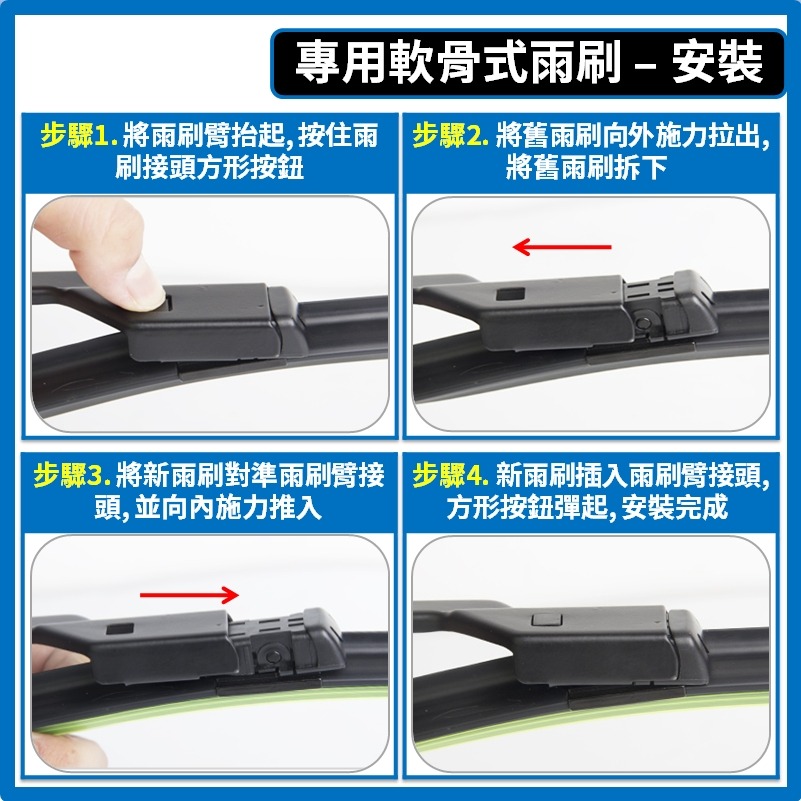 專用軟骨式雨刷 – 安裝

步驟1. 將雨刷臂抬起, 按住雨刷接頭方形按鈕

步驟2. 將舊雨刷向外施力拉出, 將舊雨刷拆下

步驟3. 將新雨刷對準雨刷臂接頭, 並向內施力推入

步驟4. 新雨刷插入雨刷臂接頭, 方形按鈕彈起, 安裝完成