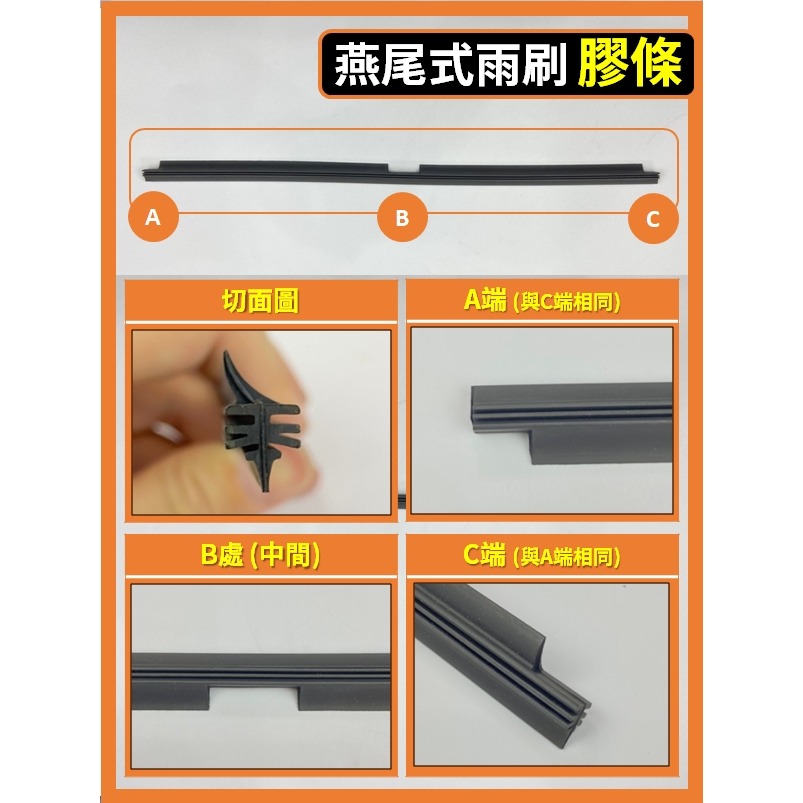 燕尾式雨刷 膠條

A

B

C

切面圖

A端 (與C端相同)

B處 (中間)

C端 (與A端相同)