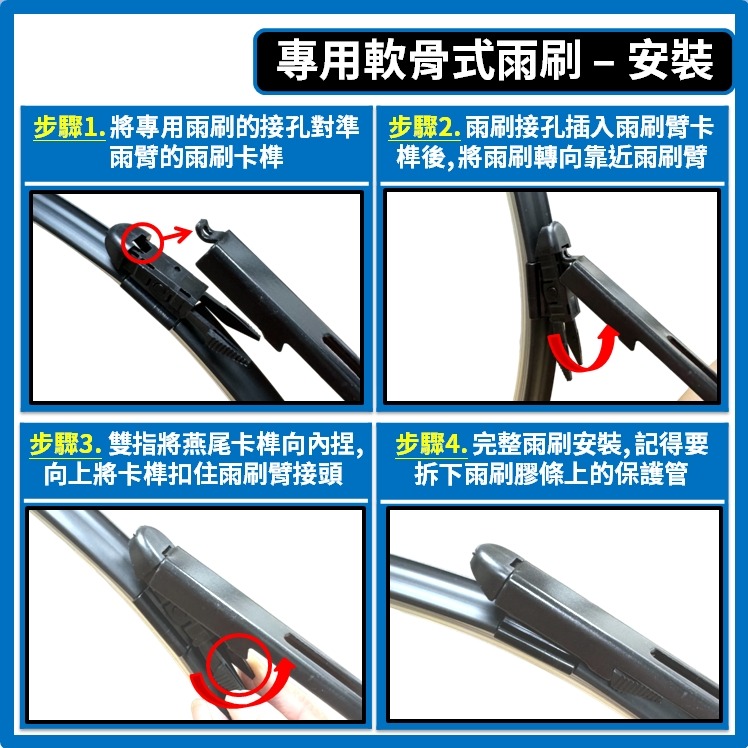 專用軟骨式雨刷 – 安裝

步驟1. 將專用雨刷的接孔對準雨臂的雨刷卡榫

步驟2. 雨刷接孔插入雨刷臂卡榫後,將雨刷轉向靠近雨刷臂

步驟3. 雙指將燕尾卡榫向內捏,向上將卡榫扣住雨刷臂接頭

步驟4. 完整雨刷安裝,記得要拆下雨刷膠條上的保護管