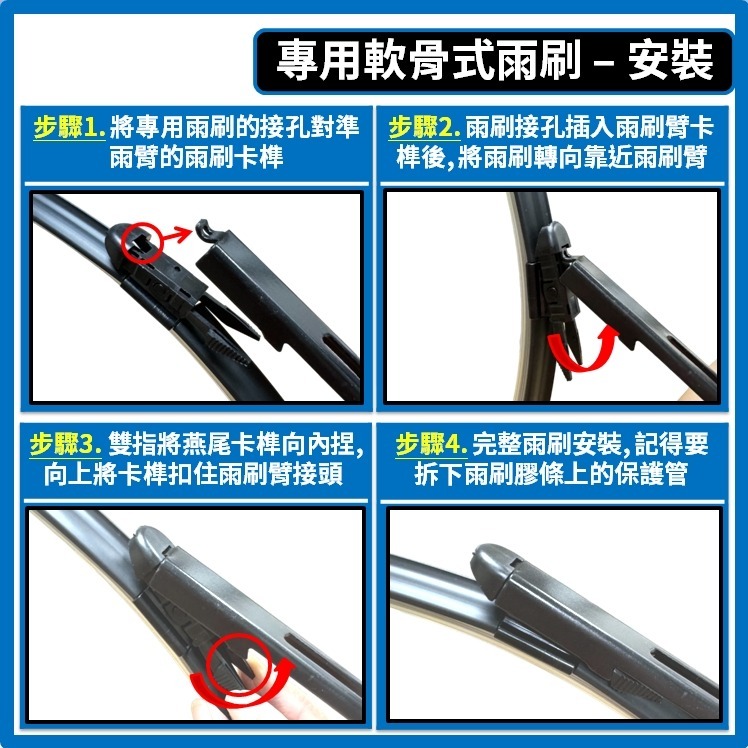 專用軟骨式雨刷 – 安裝

步驟1. 將專用雨刷的接孔對準雨臂的雨刷卡榫

步驟2. 雨刷接孔插入雨刷臂卡榫後,將雨刷轉向靠近雨刷臂

步驟3. 雙指將燕尾卡榫向內捏,向上將卡榫扣住雨刷臂接頭

步驟4. 完整雨刷安裝,記得要拆下雨刷膠條上的保護管