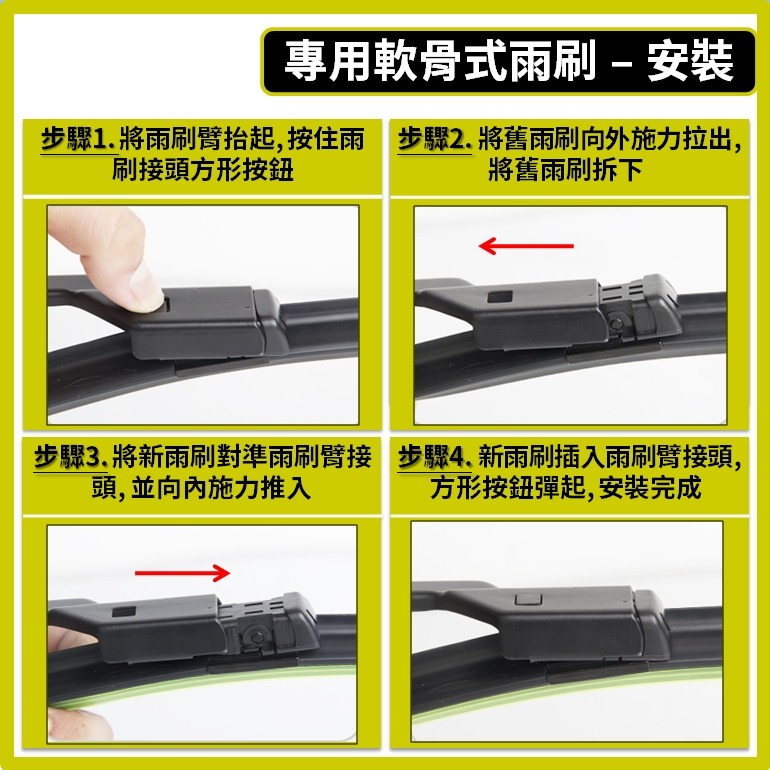 專用軟骨式雨刷 – 安裝

步驟1. 將雨刷臂抬起, 按住雨刷接頭方形按鈕

步驟2. 將舊雨刷向外施力拉出, 將舊雨刷拆下

步驟3. 將新雨刷對準雨刷臂接頭, 並向內施力推入

步驟4. 新雨刷插入雨刷臂接頭, 方形按鈕彈起, 安裝完成