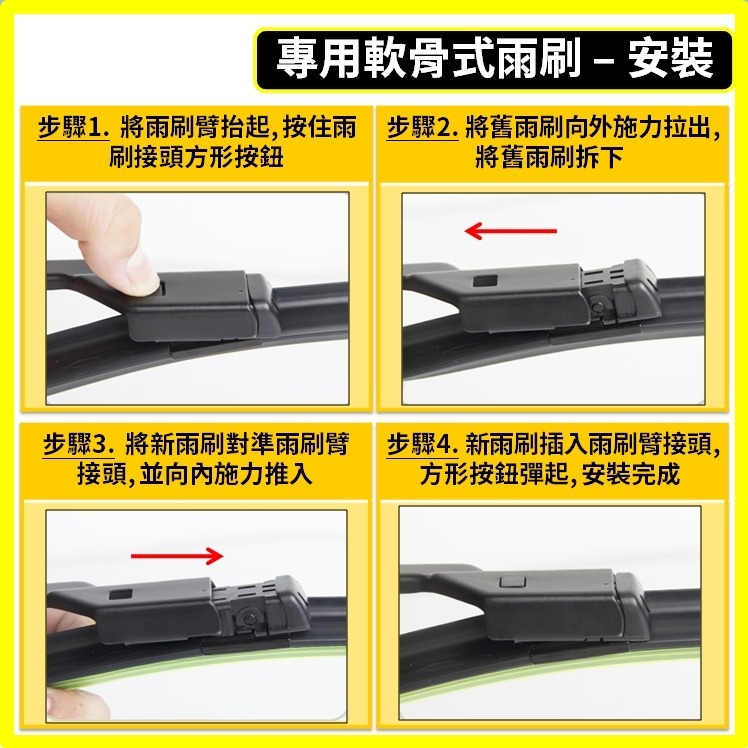 專用軟骨式雨刷 – 安裝

步驟1. 將雨刷臂抬起,按住雨刷接頭方形按鈕

步驟2. 將舊雨刷向外施力拉出,將舊雨刷拆下

步驟3. 將新雨刷對準雨刷臂接頭,並向內施力推入

步驟4. 新雨刷插入雨刷臂接頭,方形按鈕彈起,安裝完成