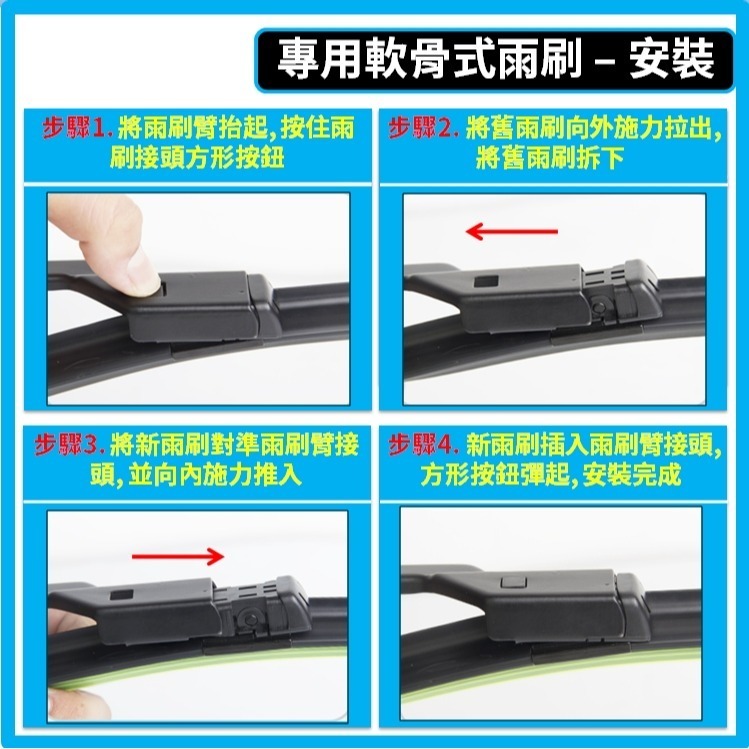 專用軟骨式雨刷 – 安裝

步驟1. 將雨刷臂抬起, 按住雨刷接頭方形按鈕

步驟2. 將舊雨刷向外施力拉出, 將舊雨刷拆下

步驟3. 將新雨刷對準雨刷臂接頭, 並向內施力推入

步驟4. 新雨刷插入雨刷臂接頭, 方形按鈕彈起, 安裝完成