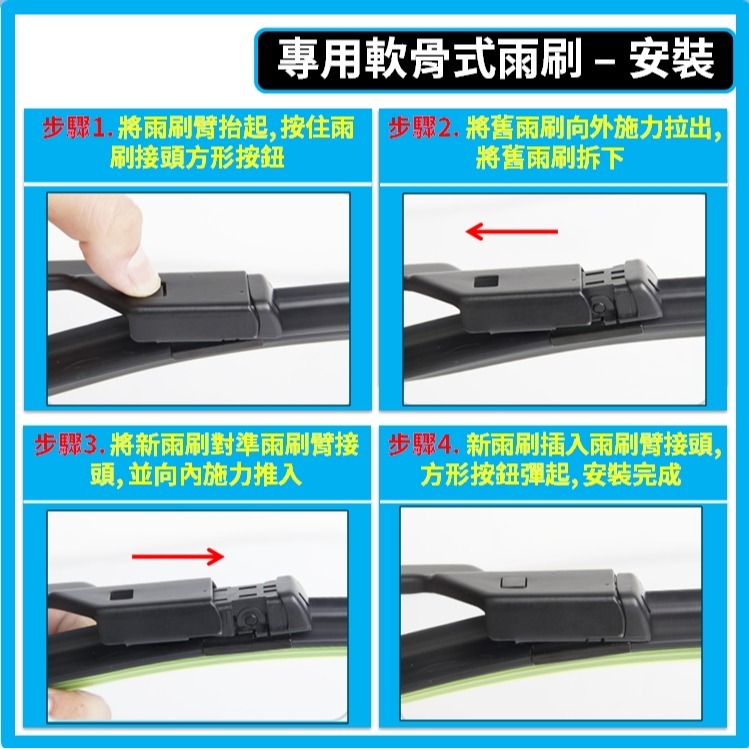 專用軟骨式雨刷 – 安裝

步驟1. 將雨刷臂抬起,按住雨刷接頭方形按鈕

步驟2. 將舊雨刷向外施力拉出,將舊雨刷拆下

步驟3. 將新雨刷對準雨刷臂接頭,並向內施力推入

步驟4. 新雨刷插入雨刷臂接頭,方形按鈕彈起,安裝完成