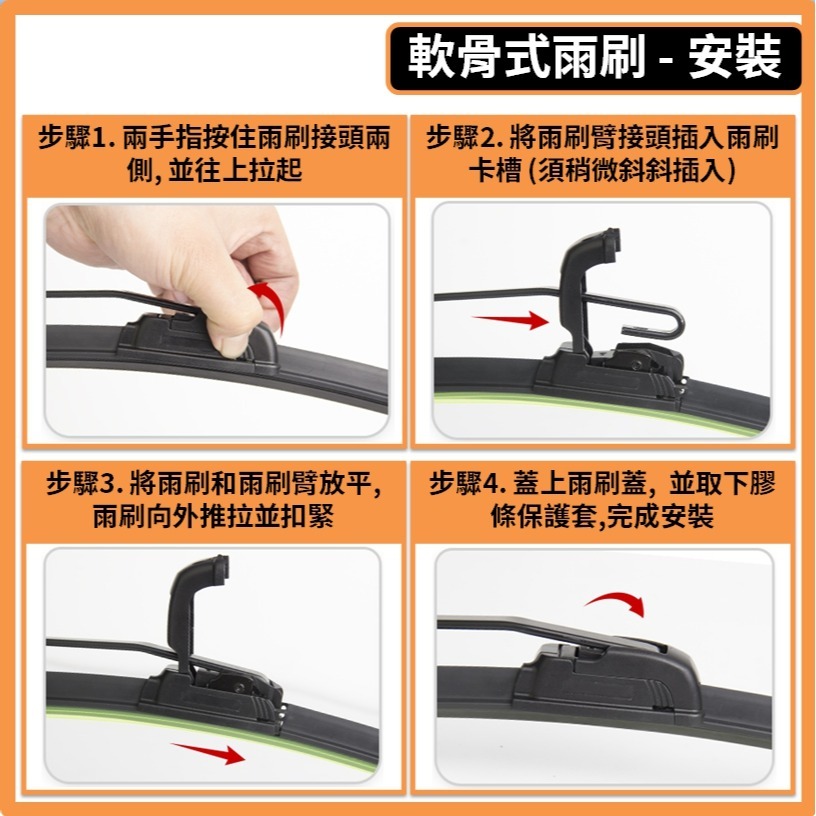 軟骨式雨刷 - 安裝

步驟1. 兩手指按住雨刷接頭兩側, 並往上拉起

步驟2. 將雨刷臂接頭插入雨刷卡槽 (須稍微斜斜插入)

步驟3. 將雨刷和雨刷臂放平, 雨刷向外推拉並扣緊

步驟4. 蓋上雨刷蓋, 並取下膠條保護套,完成安裝