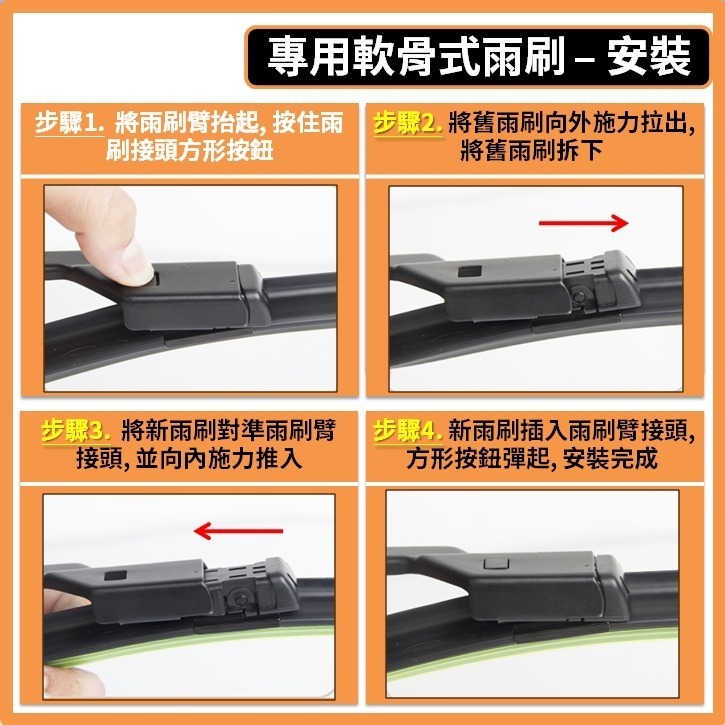 專用軟骨式雨刷 – 安裝

步驟1. 將雨刷臂抬起, 按住雨刷接頭方形按鈕

步驟2. 將舊雨刷向外施力拉出, 將舊雨刷拆下

步驟3. 將新雨刷對準雨刷臂接頭, 並向內施力推入

步驟4. 新雨刷插入雨刷臂接頭, 方形按鈕彈起, 安裝完成