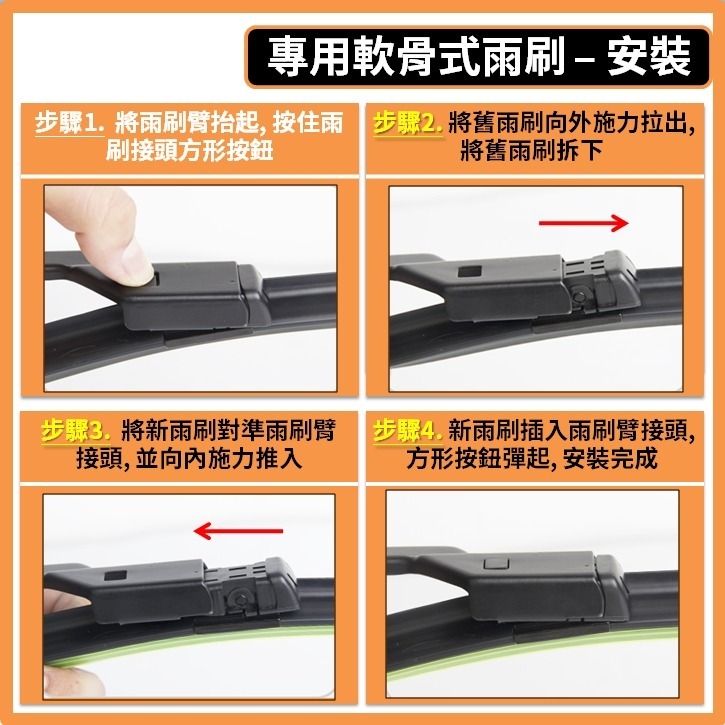 專用軟骨式雨刷 – 安裝

步驟1. 將雨刷臂抬起, 按住雨刷接頭方形按鈕

步驟2. 將舊雨刷向外施力拉出, 將舊雨刷拆下

步驟3. 將新雨刷對準雨刷臂接頭, 並向內施力推入

步驟4. 新雨刷插入雨刷臂接頭, 方形按鈕彈起, 安裝完成