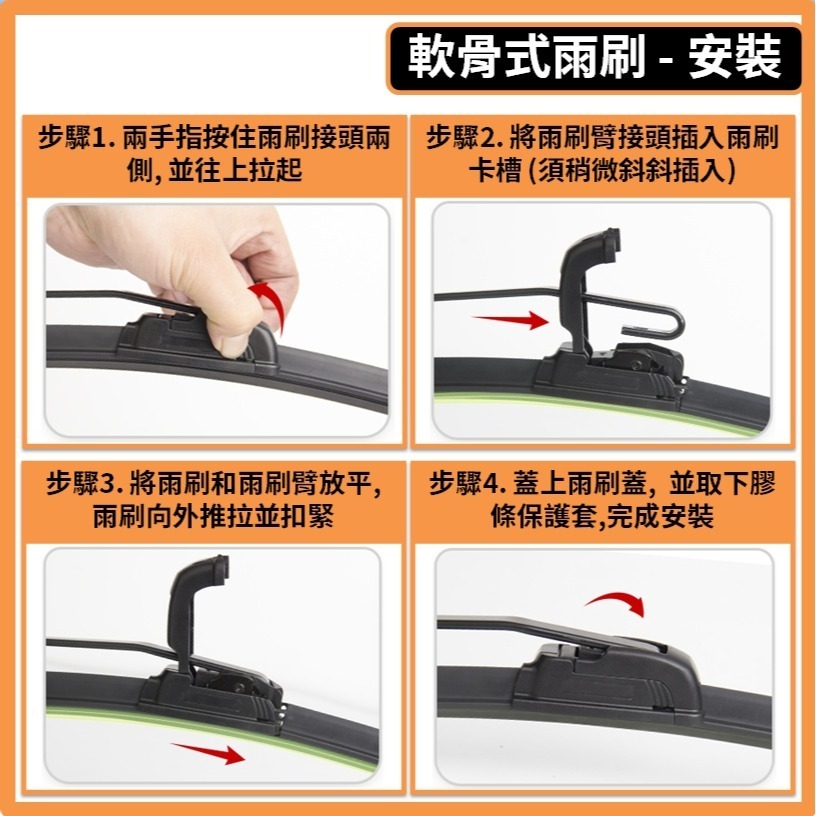 軟骨式雨刷 - 安裝

步驟1. 兩手指按住雨刷接頭兩側, 並往上拉起

步驟2. 將雨刷臂接頭插入雨刷卡槽 (須稍微斜斜插入)

步驟3. 將雨刷和雨刷臂放平, 雨刷向外推拉並扣緊

步驟4. 蓋上雨刷蓋, 並取下膠條保護套,完成安裝