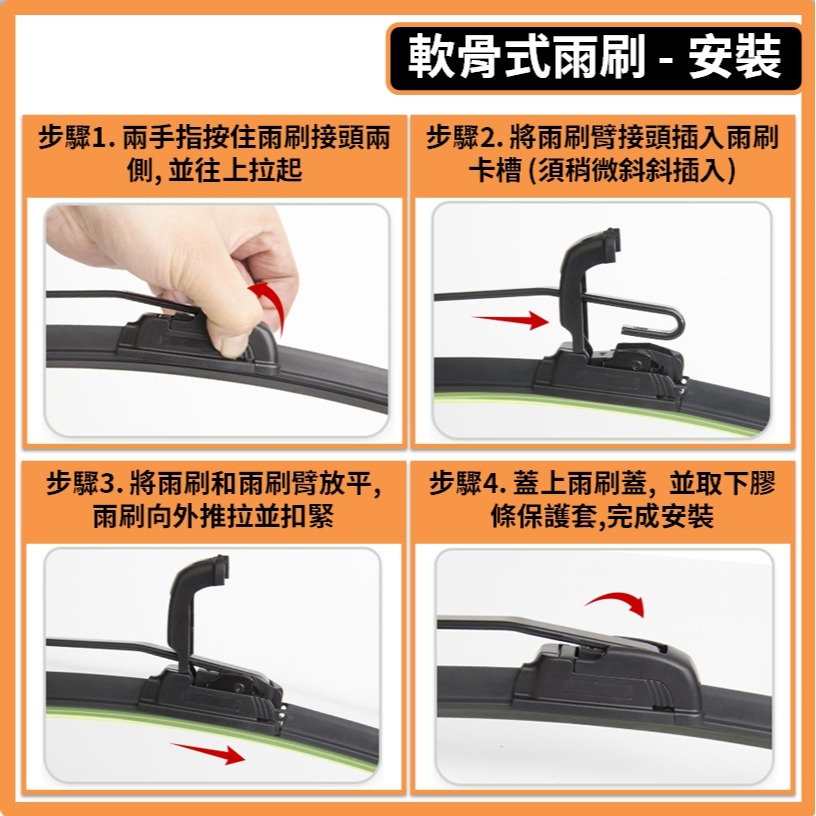 軟骨式雨刷 - 安裝

步驟1. 兩手指按住雨刷接頭兩側, 並往上拉起

步驟2. 將雨刷臂接頭插入雨刷卡槽 (須稍微斜斜插入)

步驟3. 將雨刷和雨刷臂放平, 雨刷向外推拉並扣緊

步驟4. 蓋上雨刷蓋, 並取下膠條保護套,完成安裝