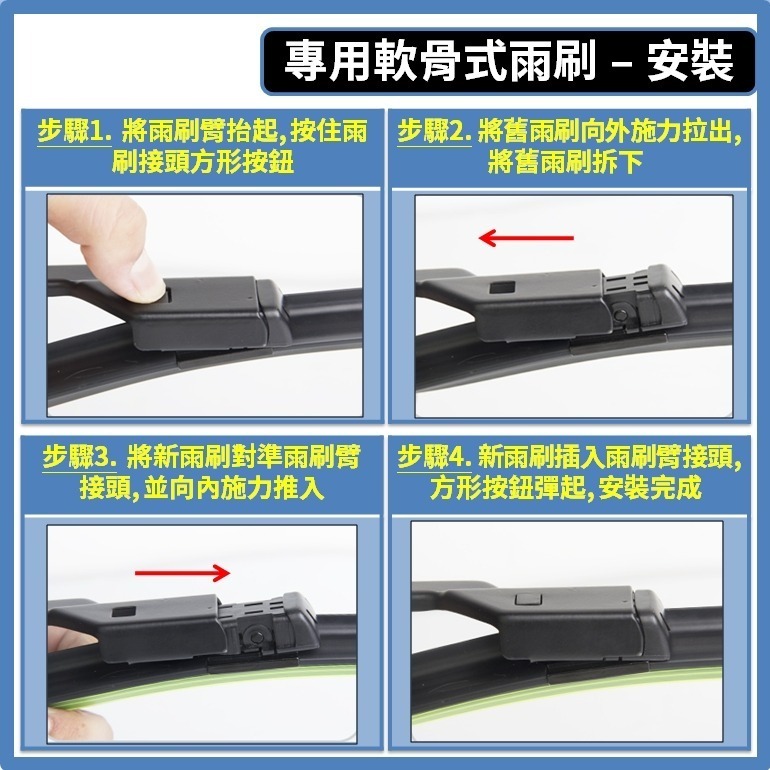 專用軟骨式雨刷 – 安裝

步驟1. 將雨刷臂抬起,按住雨刷接頭方形按鈕

步驟2. 將舊雨刷向外施力拉出,將舊雨刷拆下

步驟3. 將新雨刷對準雨刷臂接頭,並向內施力推入

步驟4. 新雨刷插入雨刷臂接頭,方形按鈕彈起,安裝完成