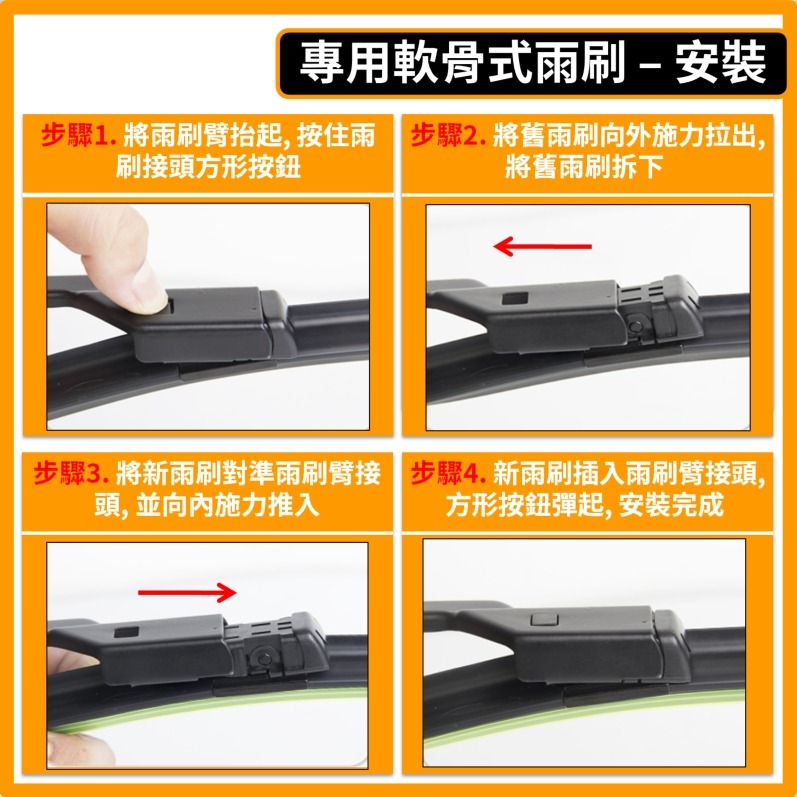 專用軟骨式雨刷 – 安裝

步驟1. 將雨刷臂抬起, 按住雨刷接頭方形按鈕

步驟2. 將舊雨刷向外施力拉出, 將舊雨刷拆下

步驟3. 將新雨刷對準雨刷臂接頭, 並向內施力推入

步驟4. 新雨刷插入雨刷臂接頭, 方形按鈕彈起, 安裝完成