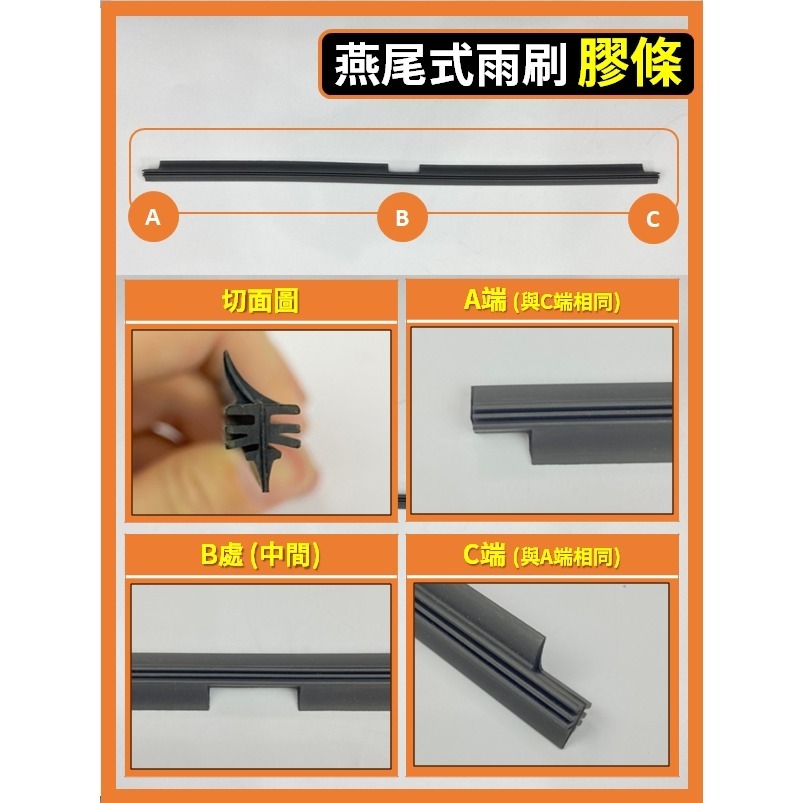 燕尾式雨刷 膠條

A

B

C

切面圖

A端 (與C端相同)

B處 (中間)

C端 (與A端相同)