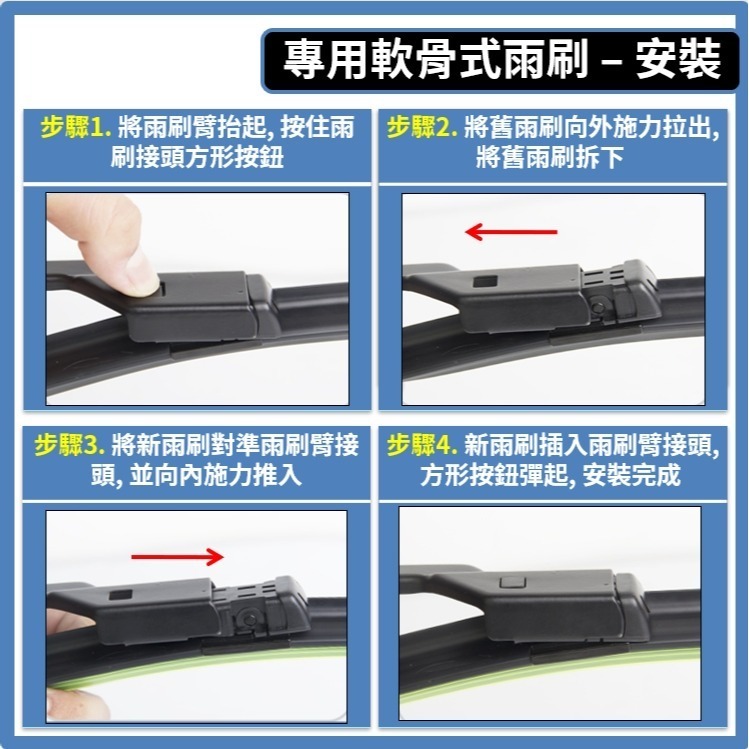 專用軟骨式雨刷 – 安裝

步驟1. 將雨刷臂抬起, 按住雨刷接頭方形按鈕

步驟2. 將舊雨刷向外施力拉出, 將舊雨刷拆下

步驟3. 將新雨刷對準雨刷臂接頭, 並向內施力推入

步驟4. 新雨刷插入雨刷臂接頭, 方形按鈕彈起, 安裝完成