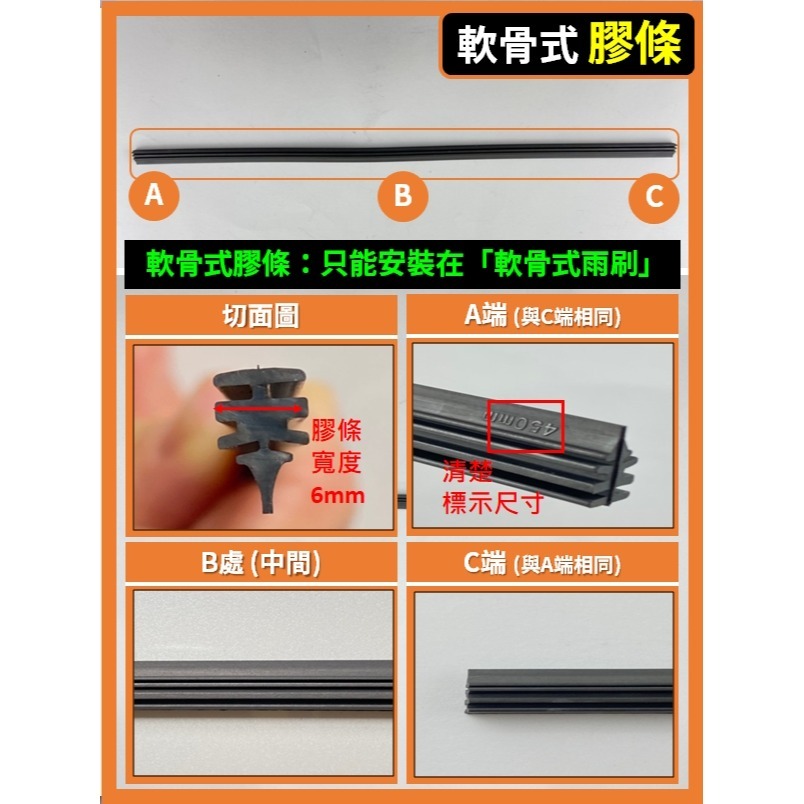 軟骨式 膠條

A

B

C

軟骨式膠條：只能安裝在「軟骨式雨刷」

切面圖

膠條寬度 6mm

A端 (與C端相同)

450mm

清楚標示尺寸

B處 (中間)

C端 (與A端相同)