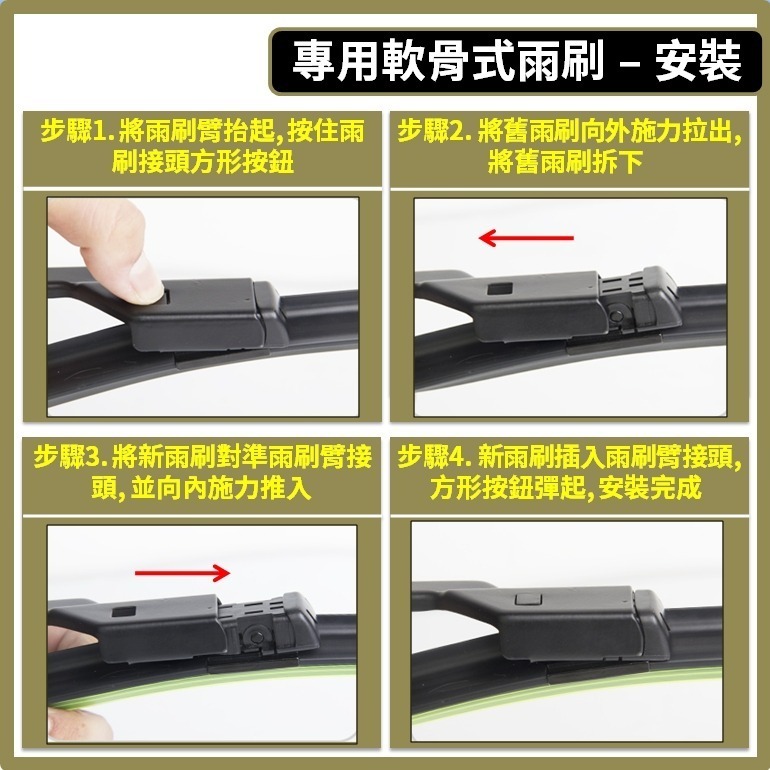 專用軟骨式雨刷 – 安裝

步驟1. 將雨刷臂抬起, 按住雨刷接頭方形按鈕

步驟2. 將舊雨刷向外施力拉出, 將舊雨刷拆下

步驟3. 將新雨刷對準雨刷臂接頭, 並向內施力推入

步驟4. 新雨刷插入雨刷臂接頭, 方形按鈕彈起, 安裝完成