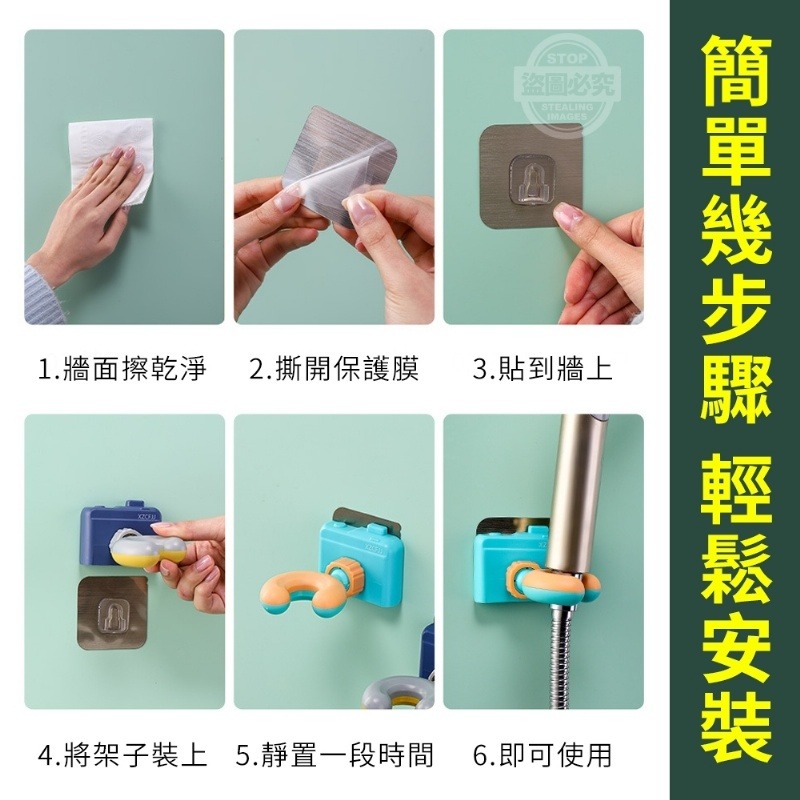 STOP
盜圖必究
STEALING IMAGES

1.牆面擦乾淨
2.撕開保護膜
3.貼到牆上

4.將架子裝上
5.靜置一段時間
6.即可使用

簡單幾步驟
輕鬆安裝