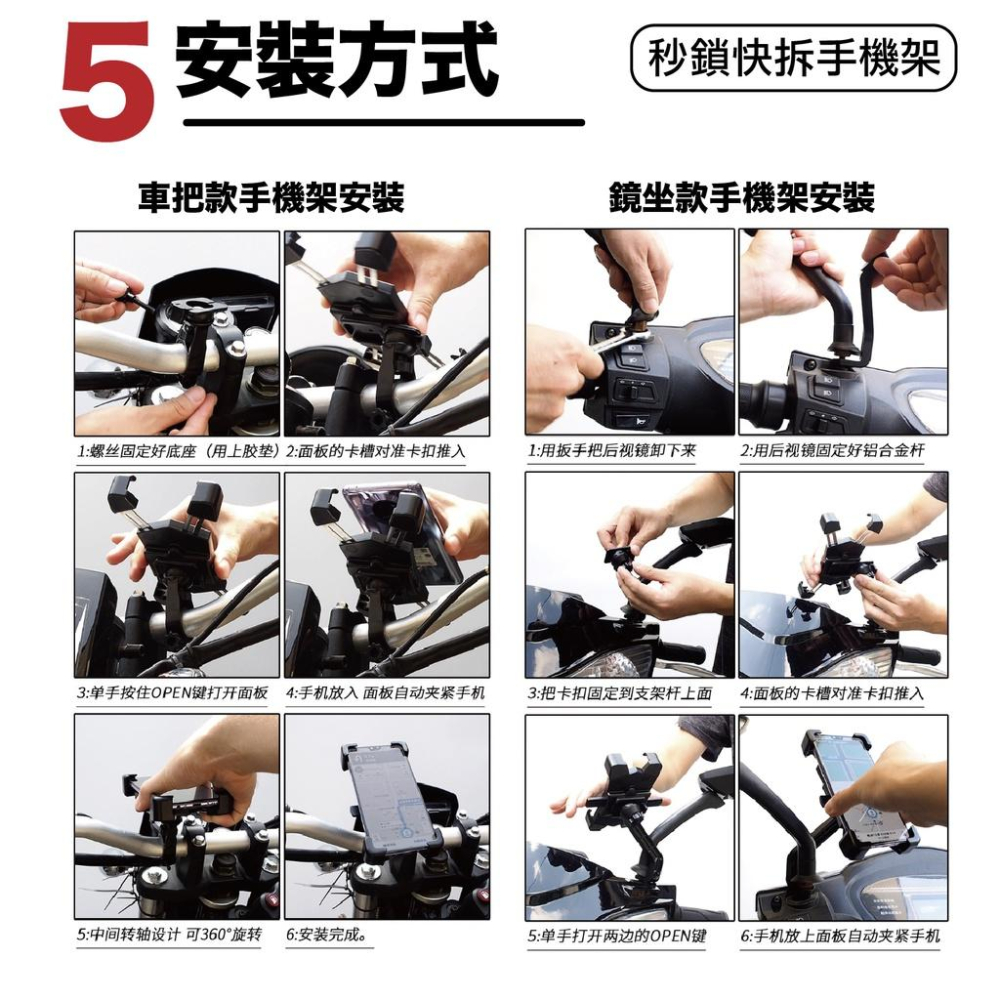 5 安裝方式

秒鎖快拆手機架

車把款手機架安裝

1:螺丝固定好底座（用上胶垫）

2:面板的卡槽对准卡扣推入

3:单手按住OPEN键打开面板

4:手机放入 面板自动夹紧手机

5:中间转轴设计 可360°旋转

6:安装完成。

鏡坐款手機架安裝

1:用扳手把后视镜卸下来

2:用后视镜固定好铝合金杆

3:把卡扣固定到支架杆上面

4:面板的卡槽对准卡扣推入

5:单手打开两边的OPEN键

6:手机放上面板自动夹紧手机