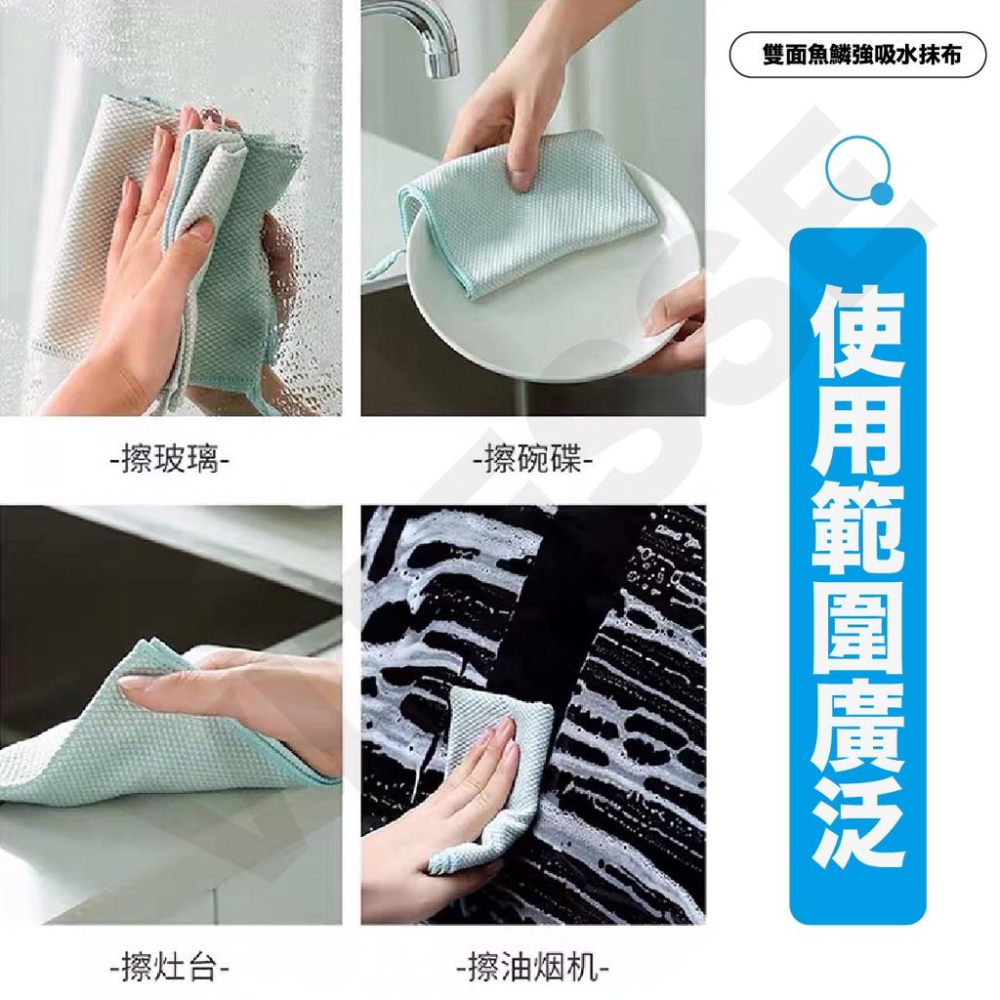 雙面魚鱗強吸水抹布

使用範圍廣泛

-擦玻璃-

-擦碗碟-

-擦灶台-

-擦油烟机-