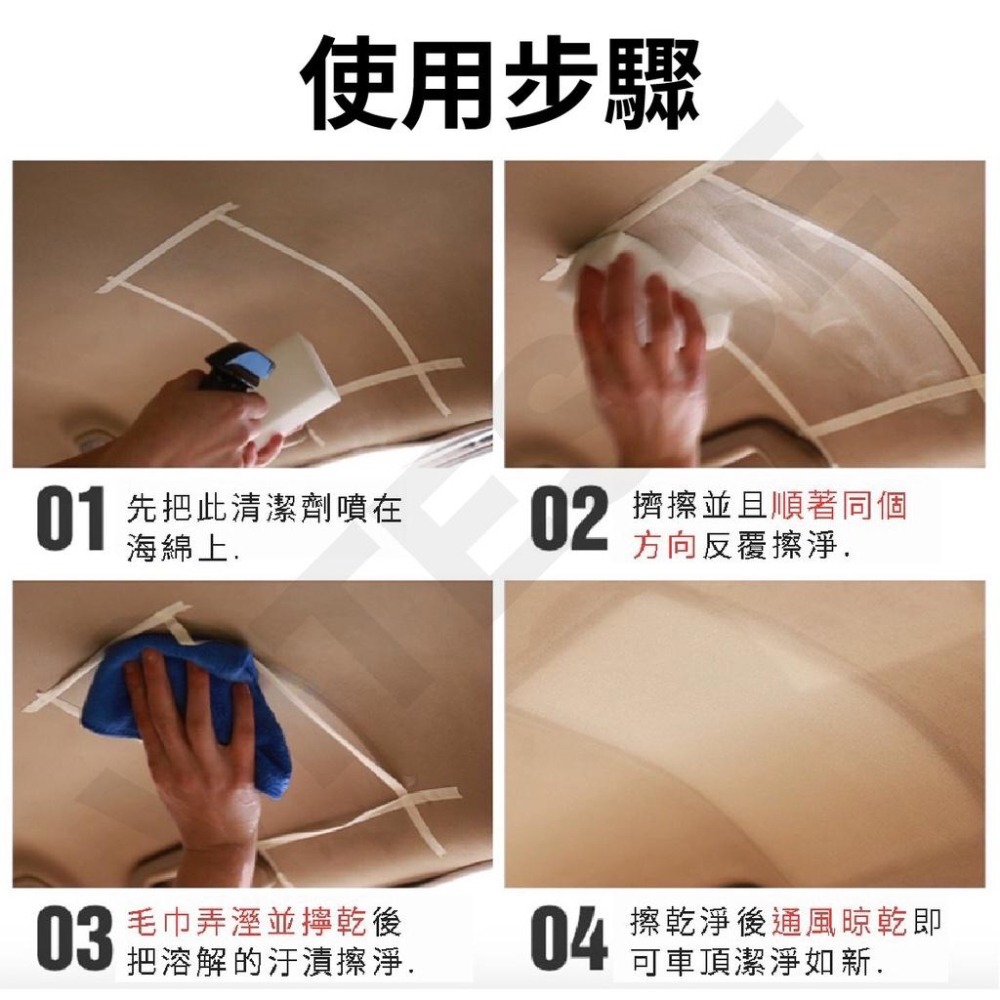 使用步驟

01 先把此清潔劑噴在海綿上.

02 擠擦並且順著同個方向反覆擦淨.

03 毛巾弄溼並擰乾後把溶解的汙漬擦淨.

04 擦乾淨後通風晾乾即可車頂潔淨如新.