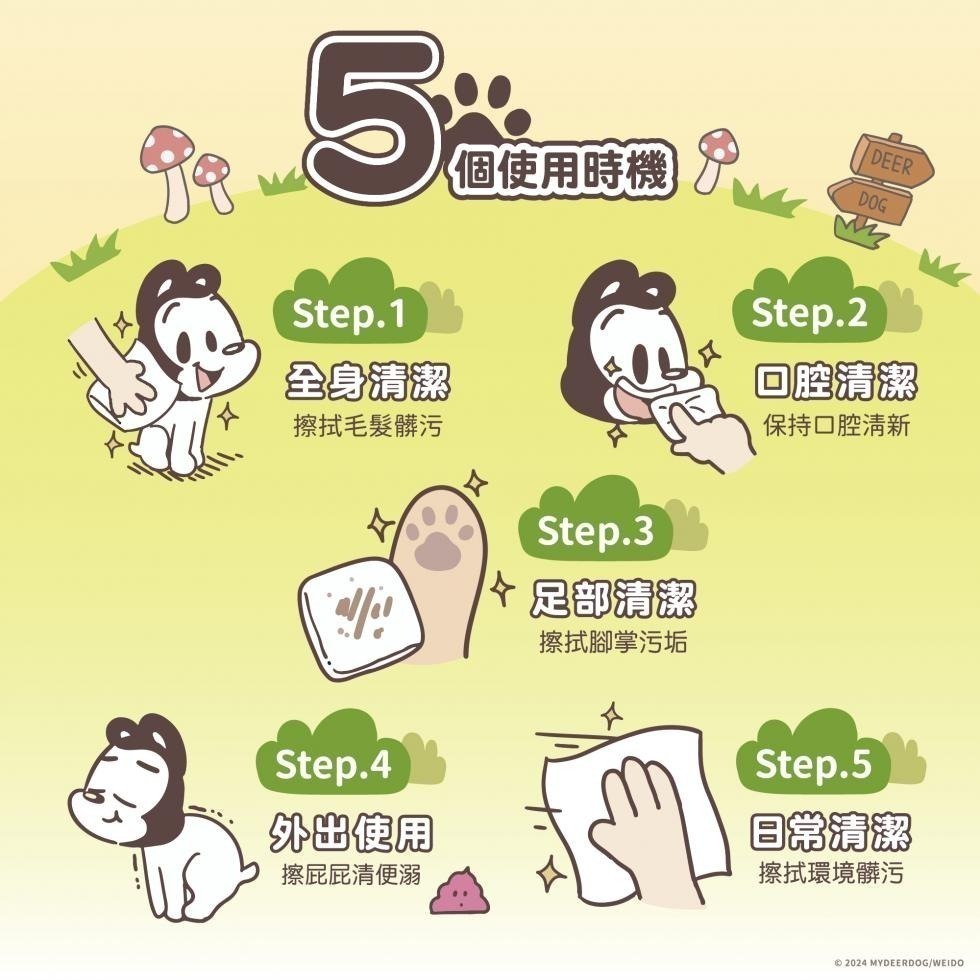 5 個使用時機

DEER
DOG

Step.1
全身清潔
擦拭毛髮髒污

Step.2
口腔清潔
保持口腔清新

Step.3
足部清潔
擦拭腳掌污垢

Step.4
外出使用
擦屁屁清便溺

Step.5
日常清潔
擦拭環境髒污

© 2024 MYDEERDOG/WEIDO