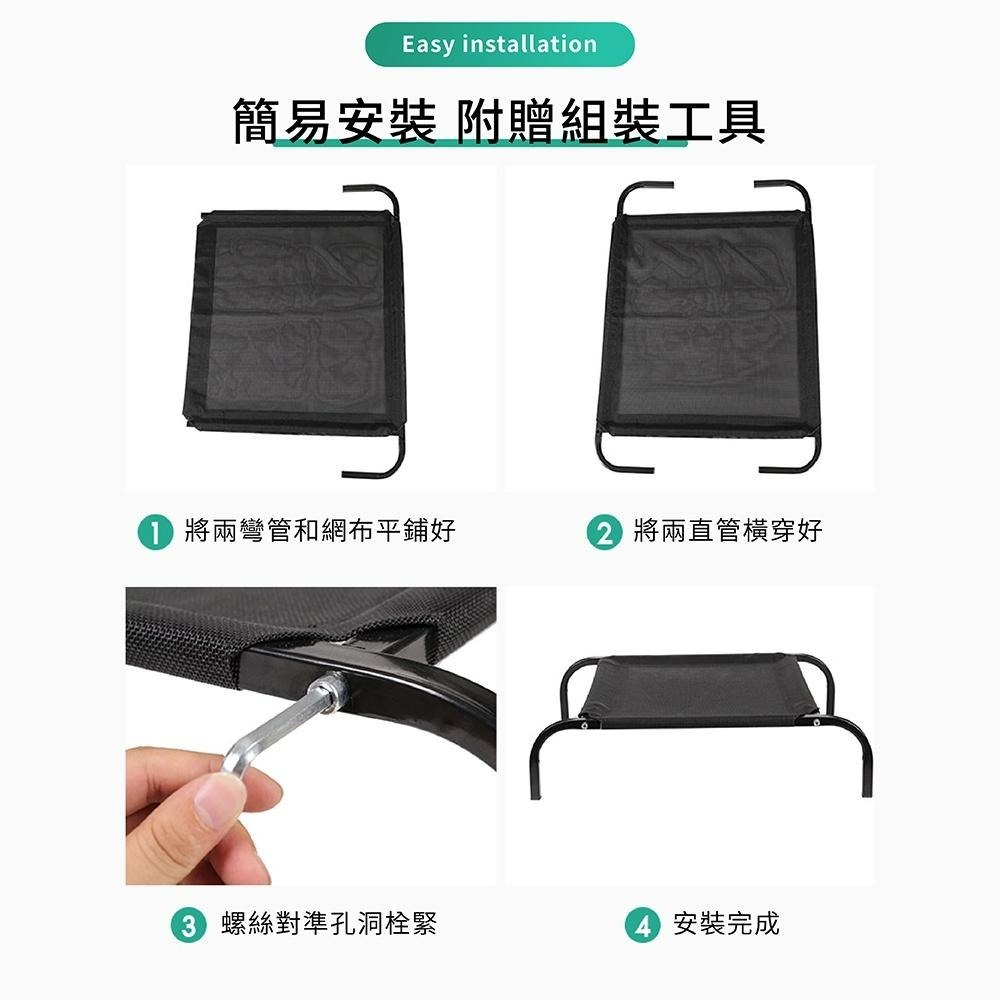 Easy installation

簡易安裝 附贈組裝工具

1 將兩彎管和網布平鋪好

2 將兩直管橫穿好

3 螺絲對準孔洞栓緊

4 安裝完成