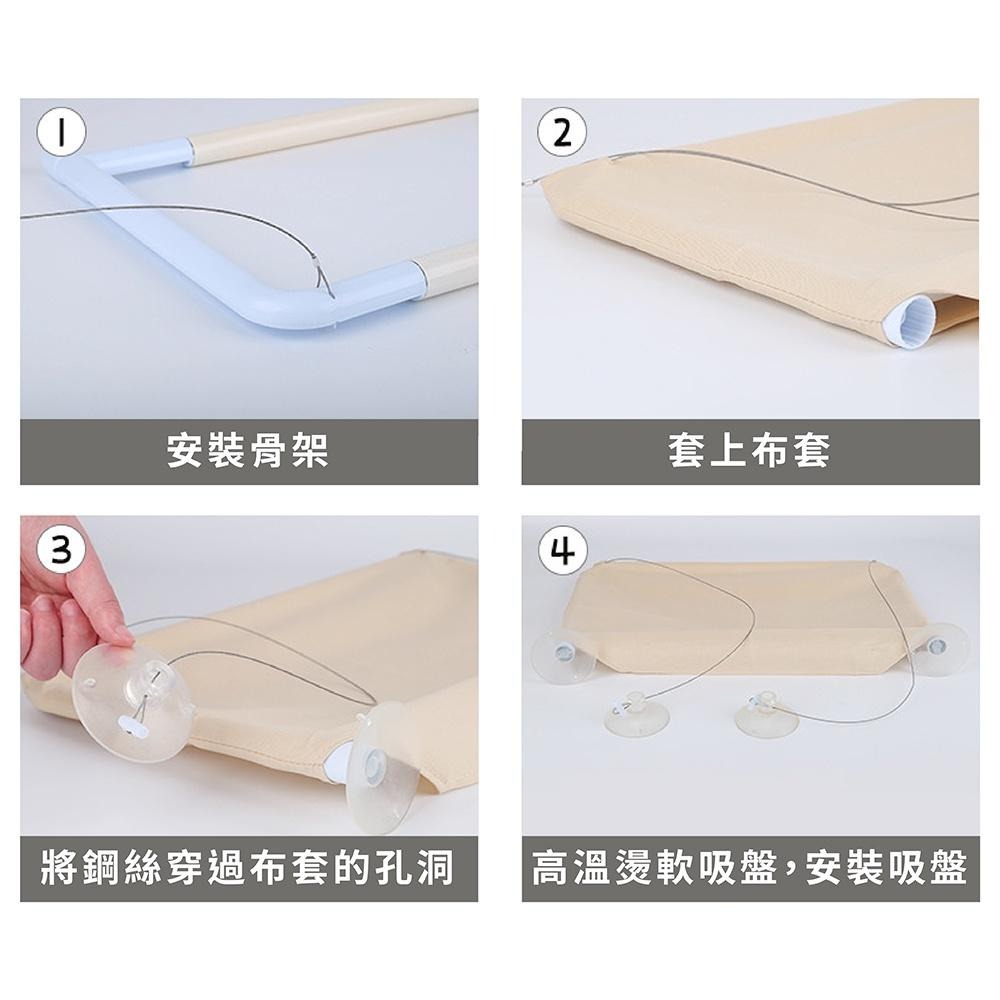 1
安裝骨架

2
套上布套

3
將鋼絲穿過布套的孔洞

4
高溫燙軟吸盤，安裝吸盤