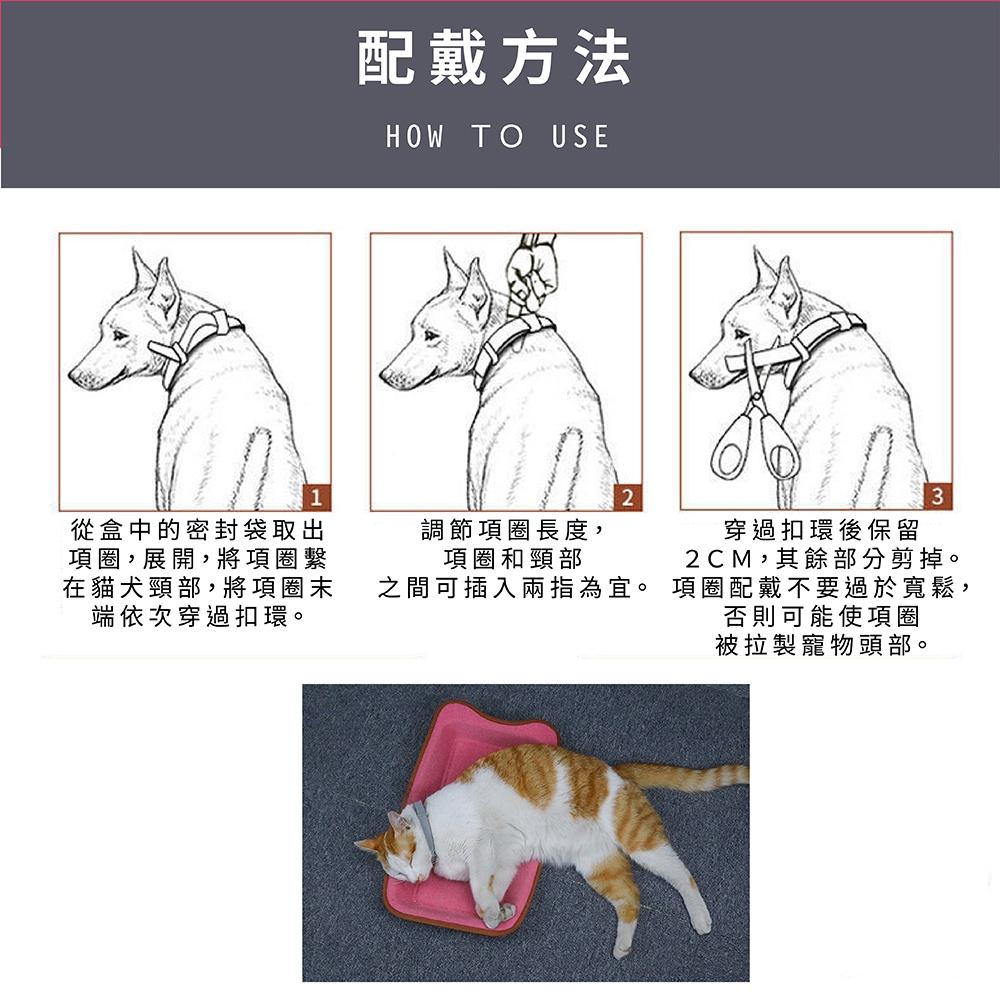 配戴方法

HOW TO USE

1

從盒中的密封袋取出項圈，展開，將項圈繫在貓犬頸部，將項圈末端依次穿過扣環。

2

調節項圈長度，項圈和頸部之間可插入兩指為宜。

3

穿過扣環後保留2CM，其餘部分剪掉。項圈配戴不要過於寬鬆，否則可能使項圈被拉製寵物頭部。