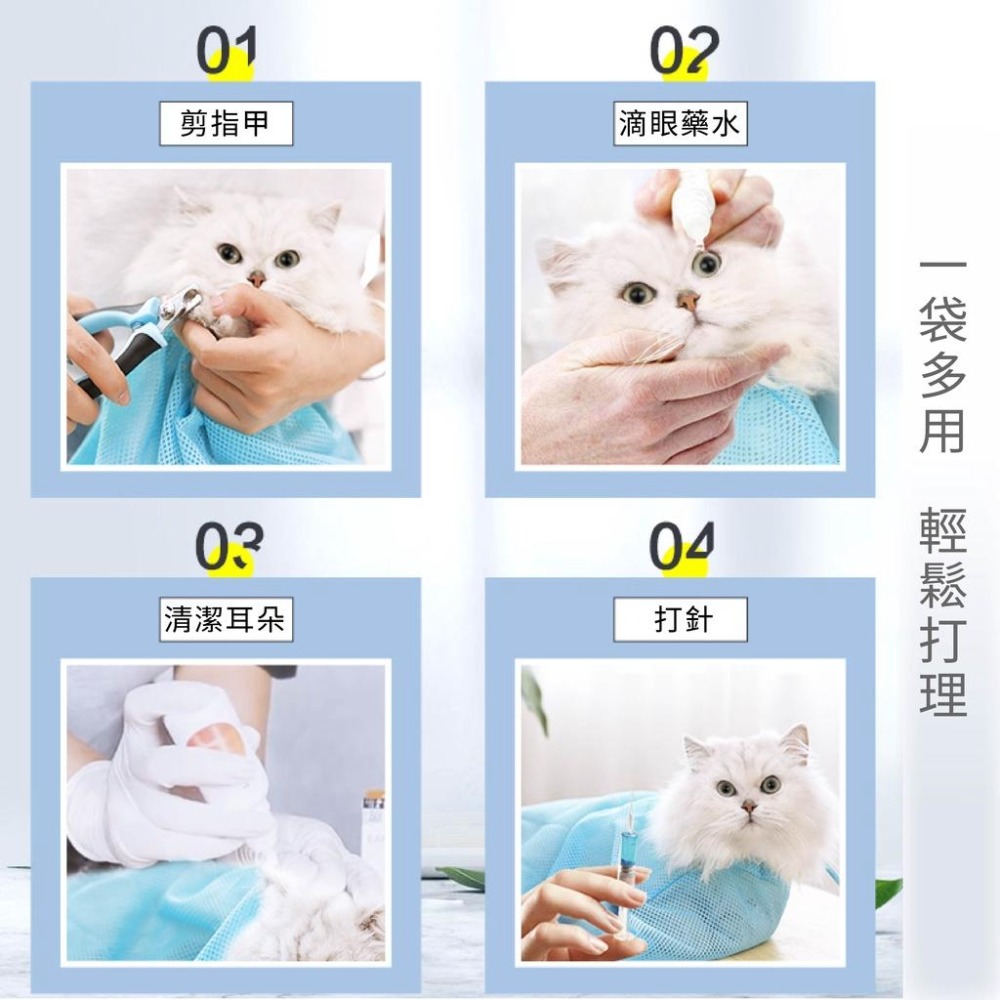 01
剪指甲

02
滴眼藥水

03
清潔耳朵

04
打針

一袋多用

輕鬆打理