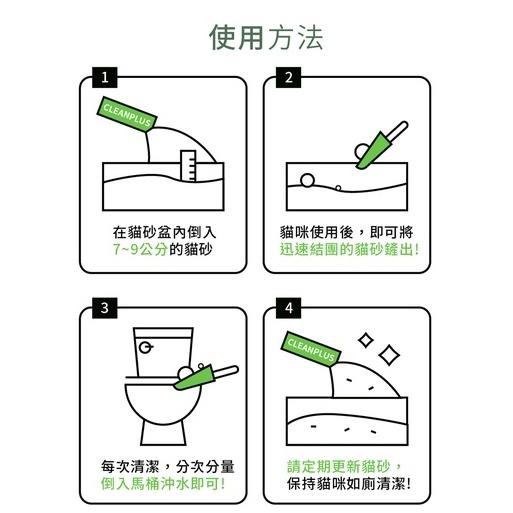 使用方法

1

CLEANPLUS

在貓砂盆內倒入
7~9公分的貓砂

2

貓咪使用後，即可將
迅速結團的貓砂鏟出!

3

每次清潔，分次分量
倒入馬桶沖水即可!

4

CLEANPLUS

請定期更新貓砂，
保持貓咪如廁清潔!