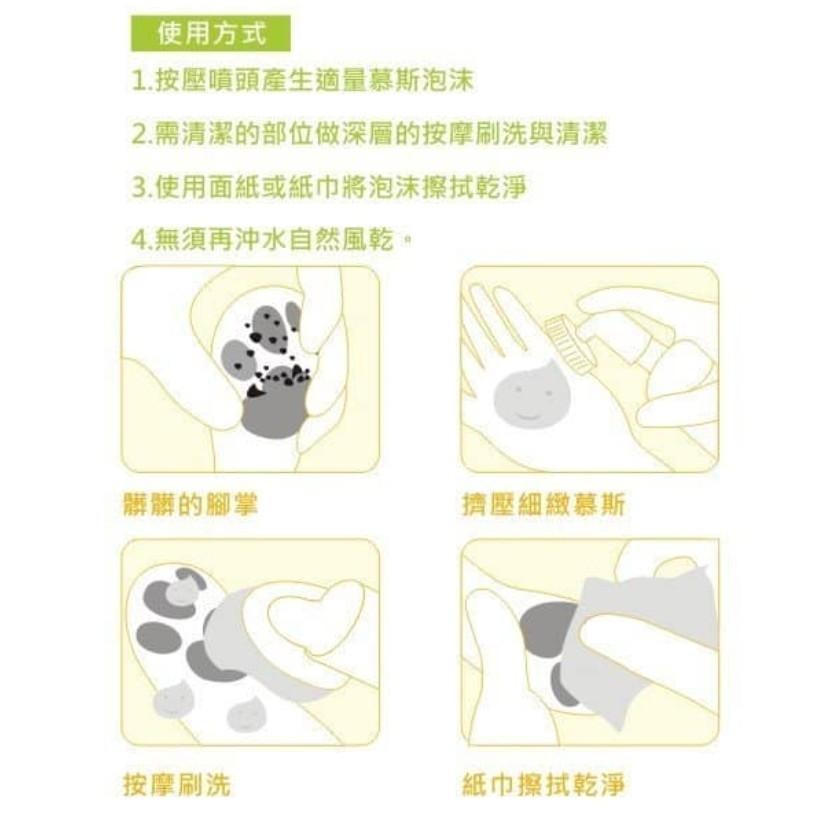 使用方式

1.按壓噴頭產生適量慕斯泡沫

2.需清潔的部位做深層的按摩刷洗與清潔

3.使用面紙或紙巾將泡沫擦拭乾淨

4.無須再沖水自然風乾。

髒髒的腳掌

擠壓細緻慕斯

按摩刷洗

紙巾擦拭乾淨